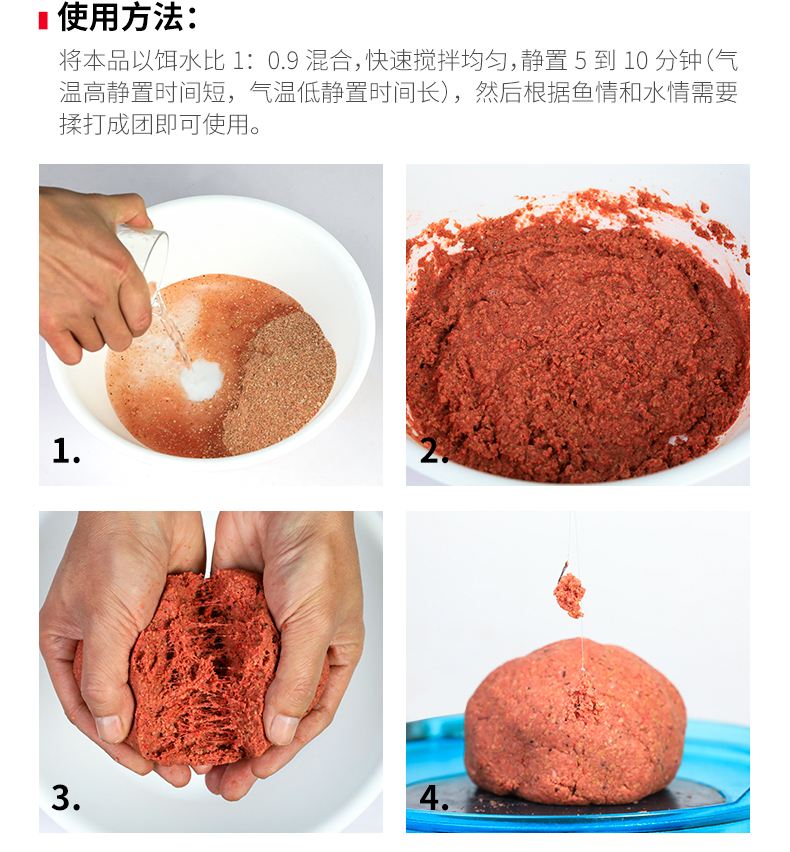 使用方法：

将本品以饵水比 1：0.9 混合，快速搅拌均匀，静置 5 到 10 分钟（气温高静置时间短，气温低静置时间长），然后根据鱼情和水情需要揉打成团即可使用。

1.

2.

3.

4.