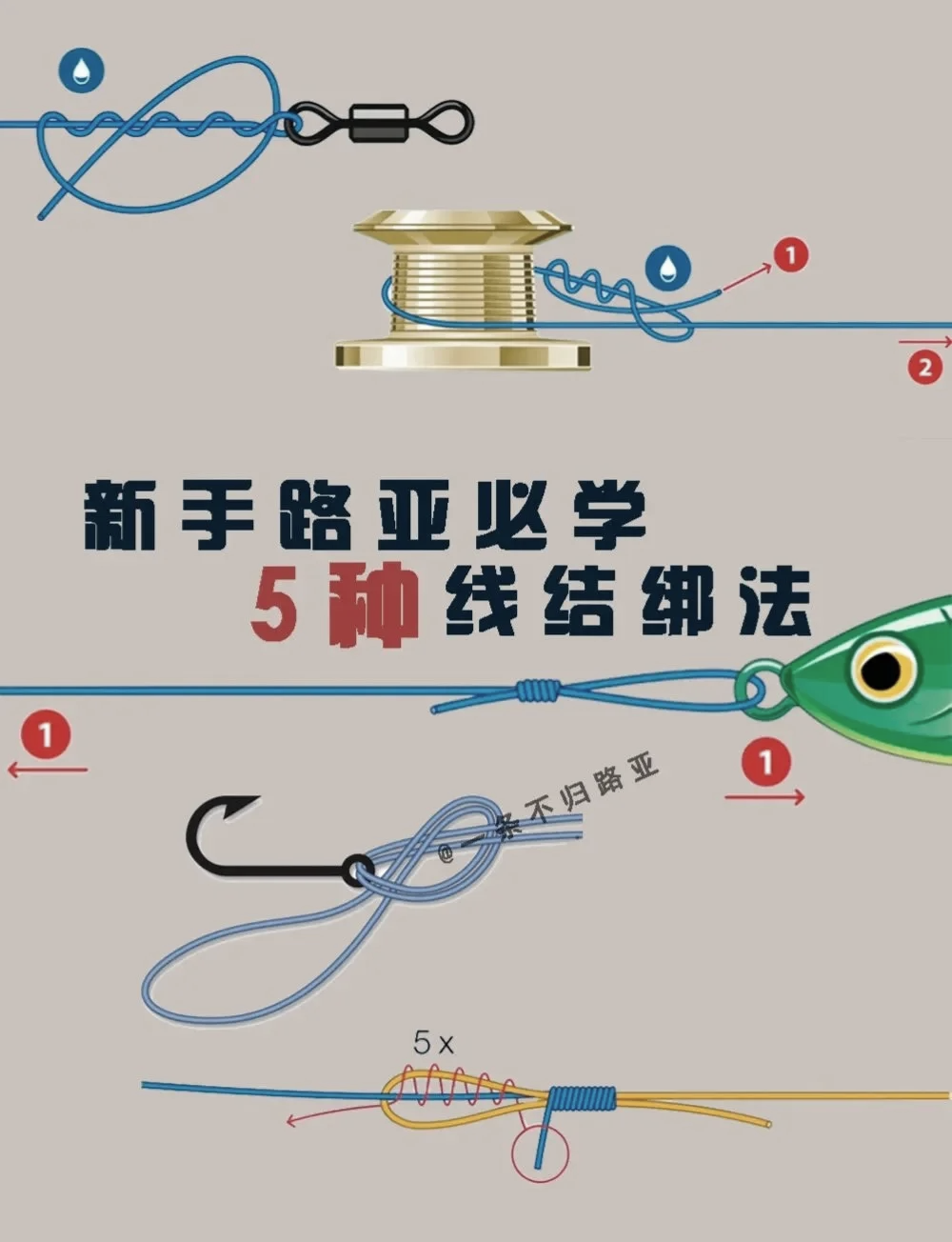 1

2

新手路亚必学
5种线结绑法

1

1

@一条不归路亚

5 x