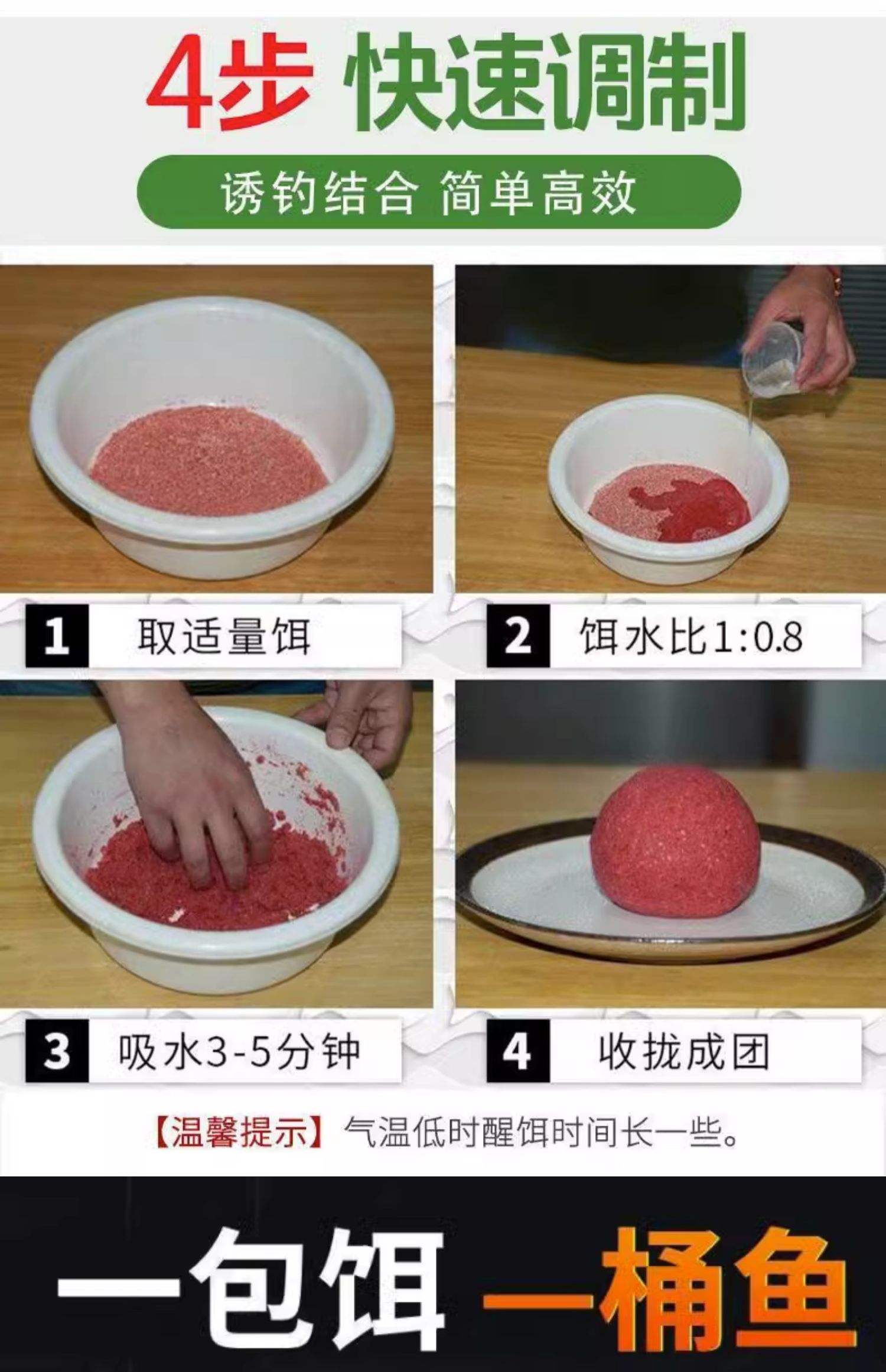 4步 快速调制

诱钓结合 简单高效

1 取适量饵

2 饵水比1:0.8

3 吸水3-5分钟

4 收拢成团

【温馨提示】气温低时醒饵时间长一些。

一包饵 一桶鱼