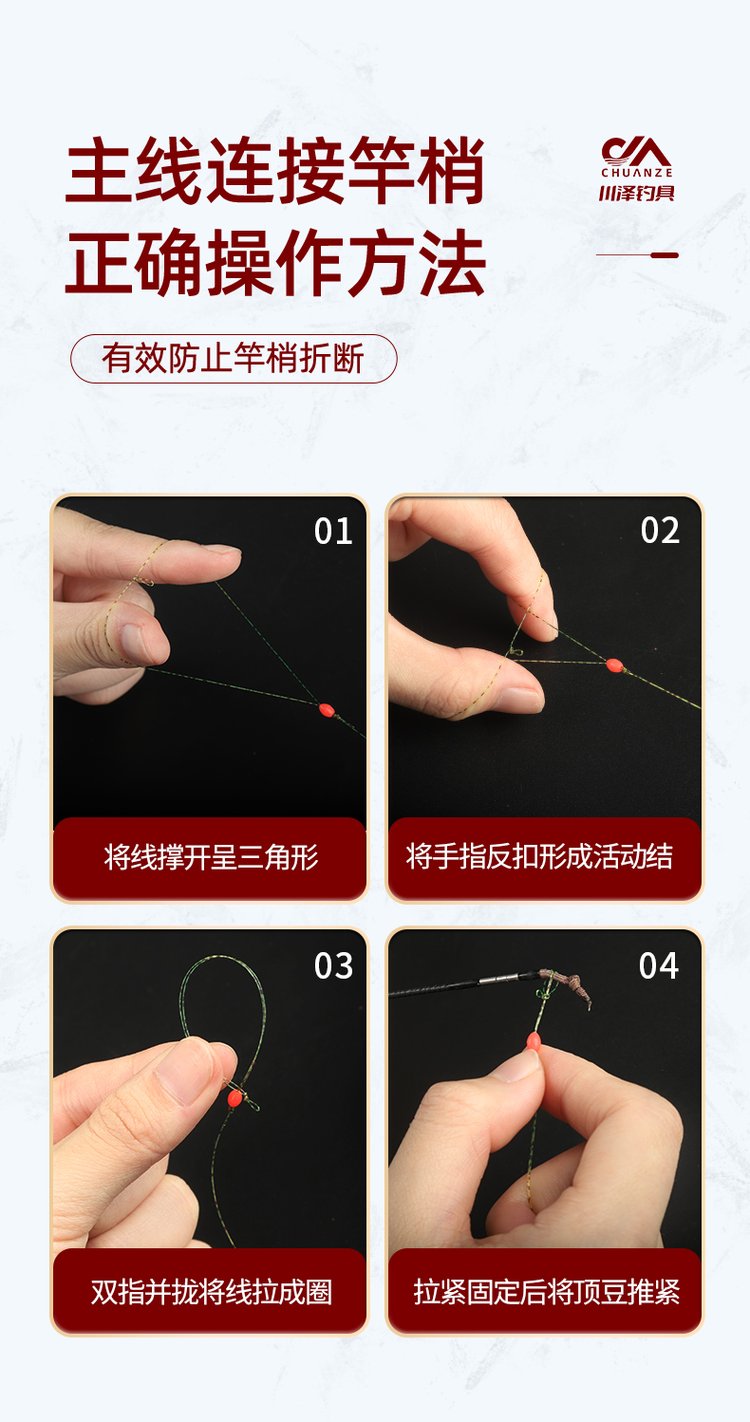 主线连接竿梢
正确操作方法

CHUANZE
川泽钓具

有效防止竿梢折断

01
将线撑开呈三角形

02
将手指反扣形成活动结

03
双指并拢将线拉成圈

04
拉紧固定后将顶豆推紧