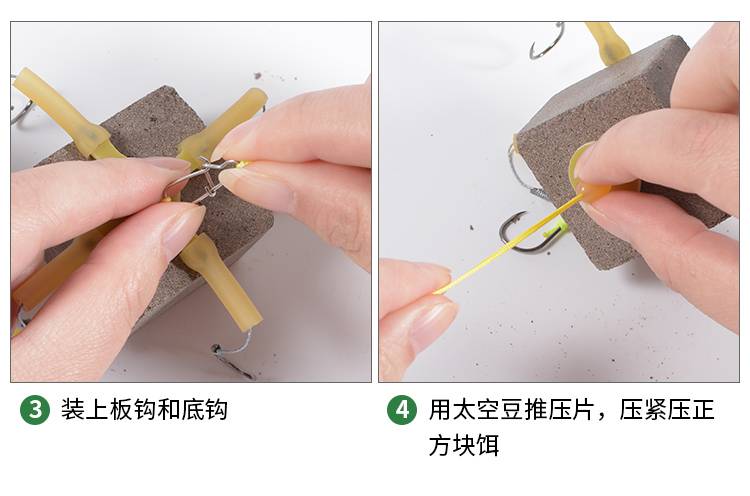 3 装上板钩和底钩

4 用太空豆推压片，压紧压正方块饵