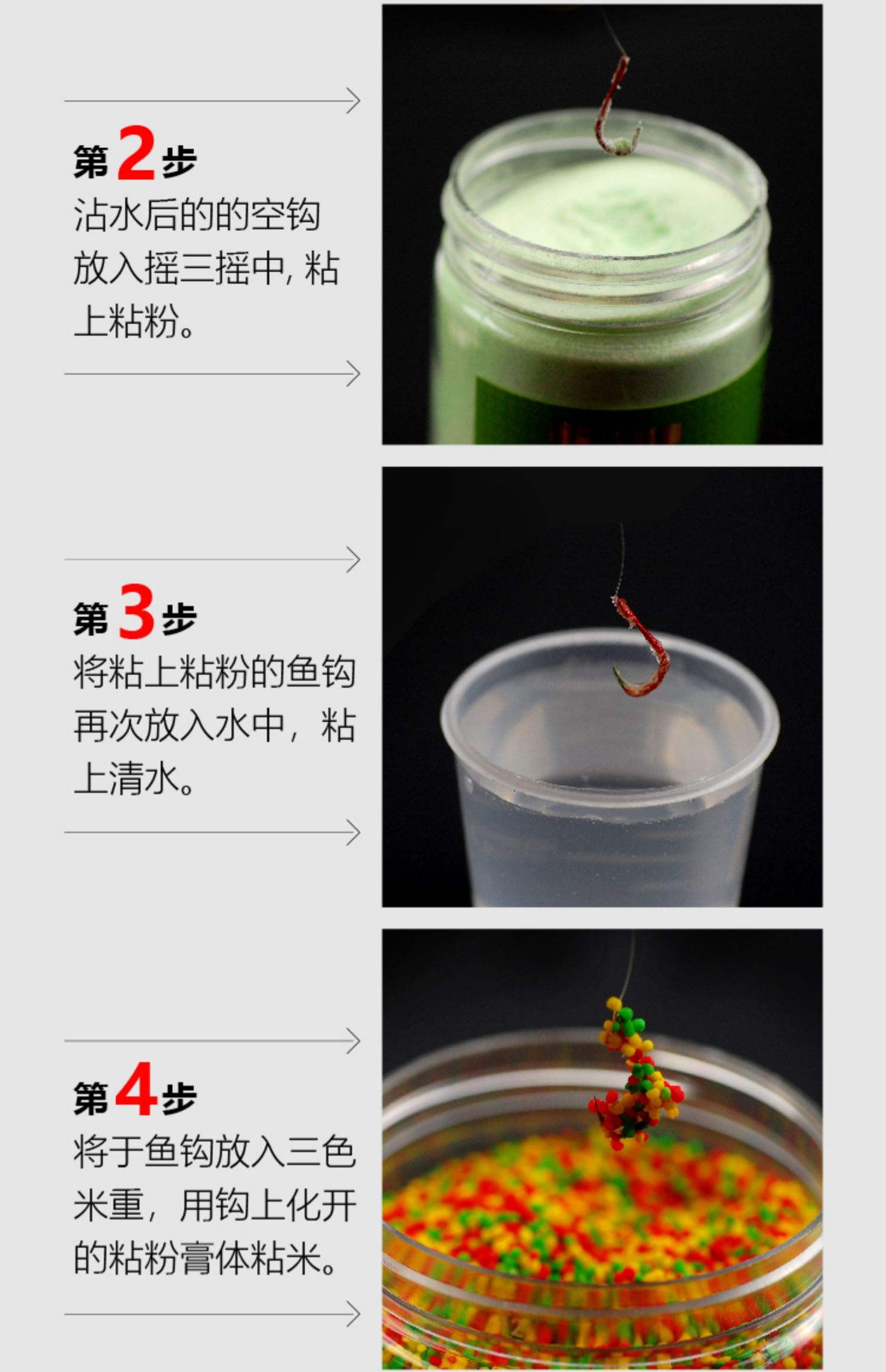 第2步
沾水后的的空钩放入摇三摇中, 粘上粘粉。

第3步
将粘上粘粉的鱼钩再次放入水中，粘上清水。

第4步
将于鱼钩放入三色米重，用钩上化开的粘粉膏体粘米。