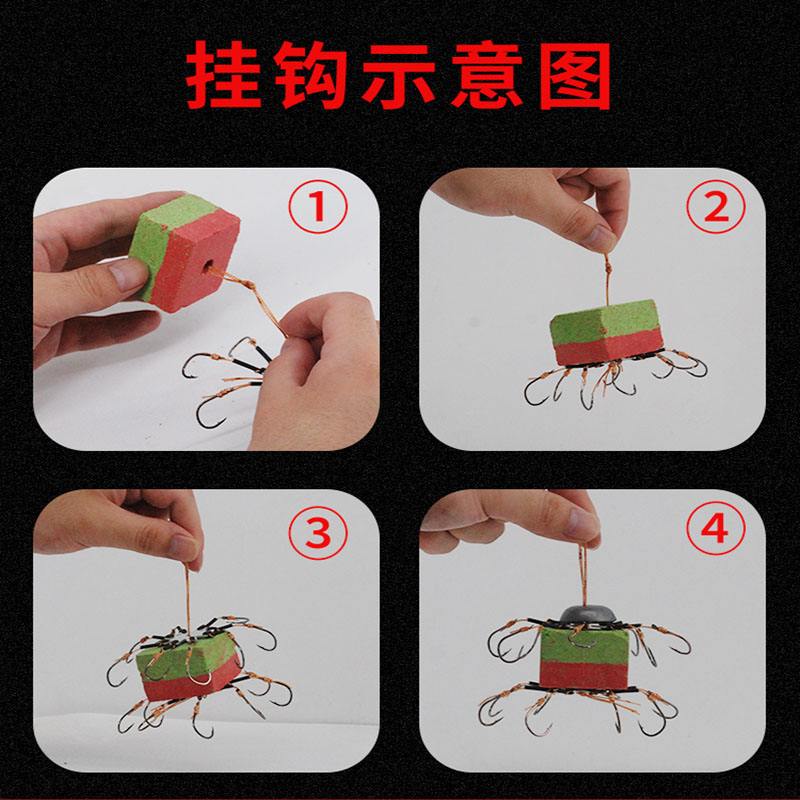 挂钩示意图

①

②

③

④