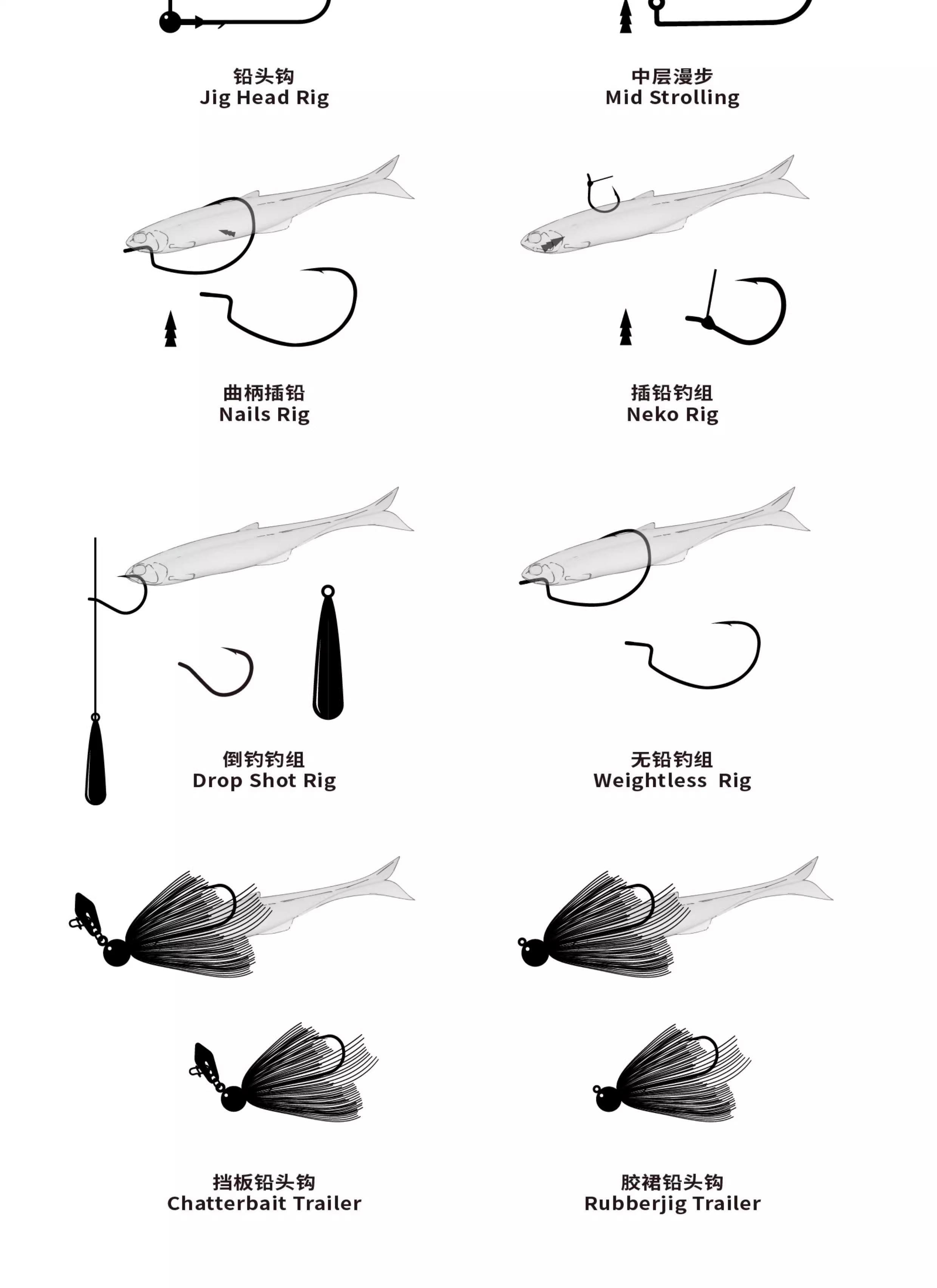 铅头钩
Jig Head Rig

中层漫步
Mid Strolling

曲柄插铅
Nails Rig

插铅钓组
Neko Rig

倒钓钓组
Drop Shot Rig

无铅钓组
Weightless Rig

挡板铅头钩
Chatterbait Trailer

胶裙铅头钩
Rubberjig Trailer