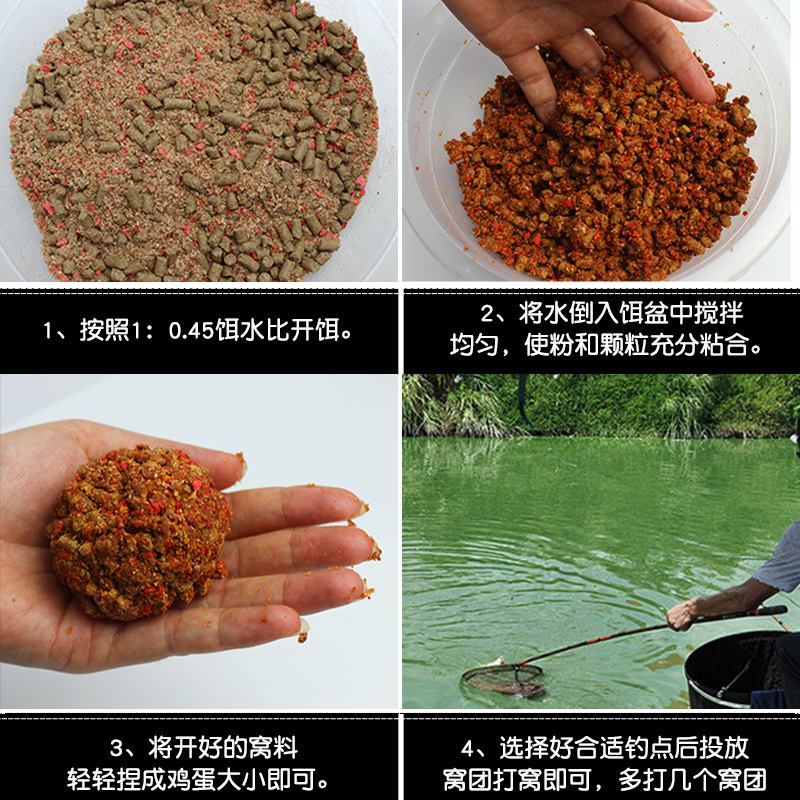 1、按照1：0.45饵水比开饵。

2、将水倒入饵盆中搅拌均匀，使粉和颗粒充分粘合。

3、将开好的窝料轻轻捏成鸡蛋大小即可。

4、选择好合适钓点后投放窝团打窝即可，多打几个窝团