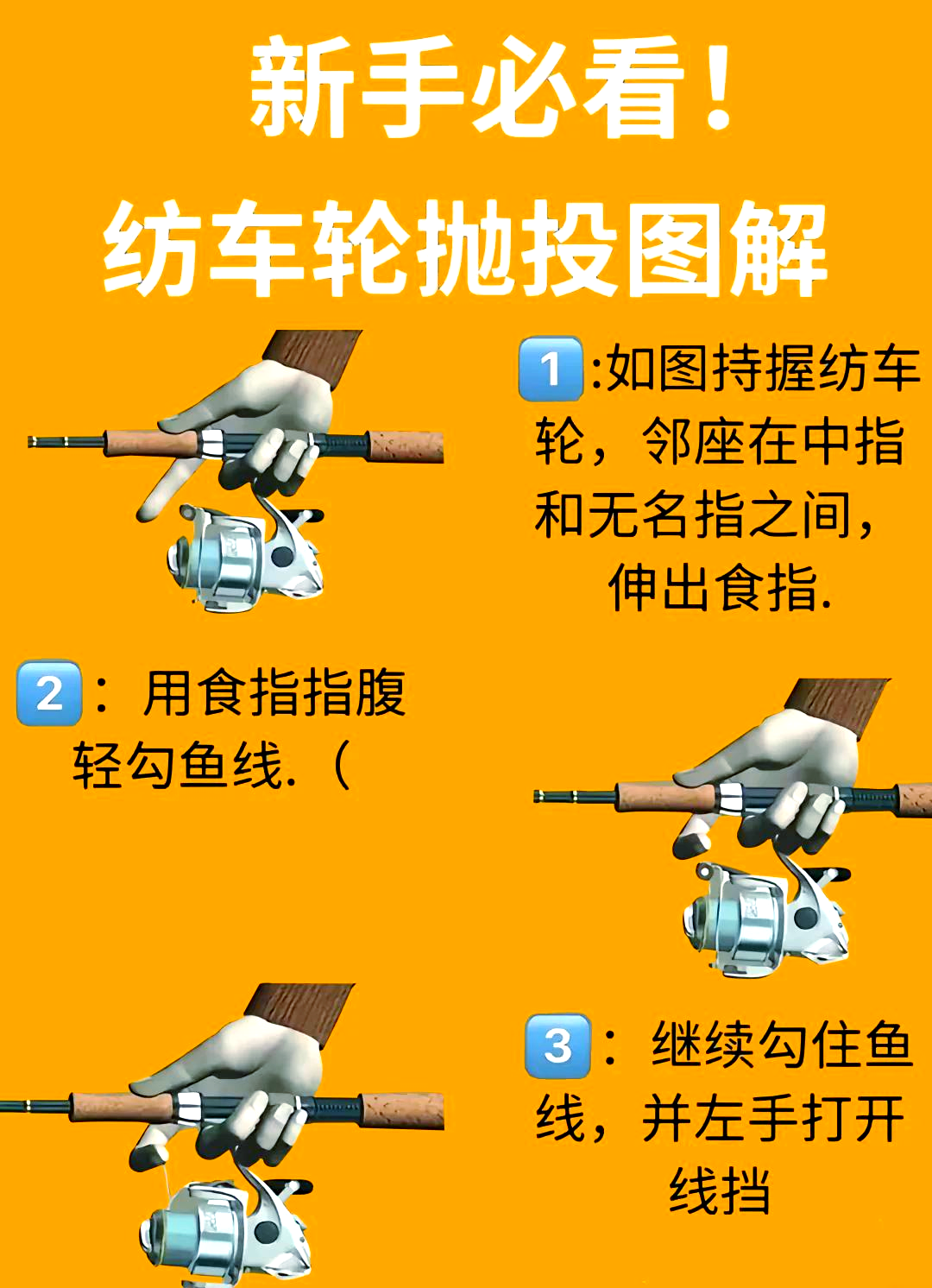 新手必看！
纺车轮抛投图解

1 :如图持握纺车轮，邻座在中指和无名指之间，伸出食指.

2 ：用食指指腹轻勾鱼线.（

3 ：继续勾住鱼线，并左手打开线挡