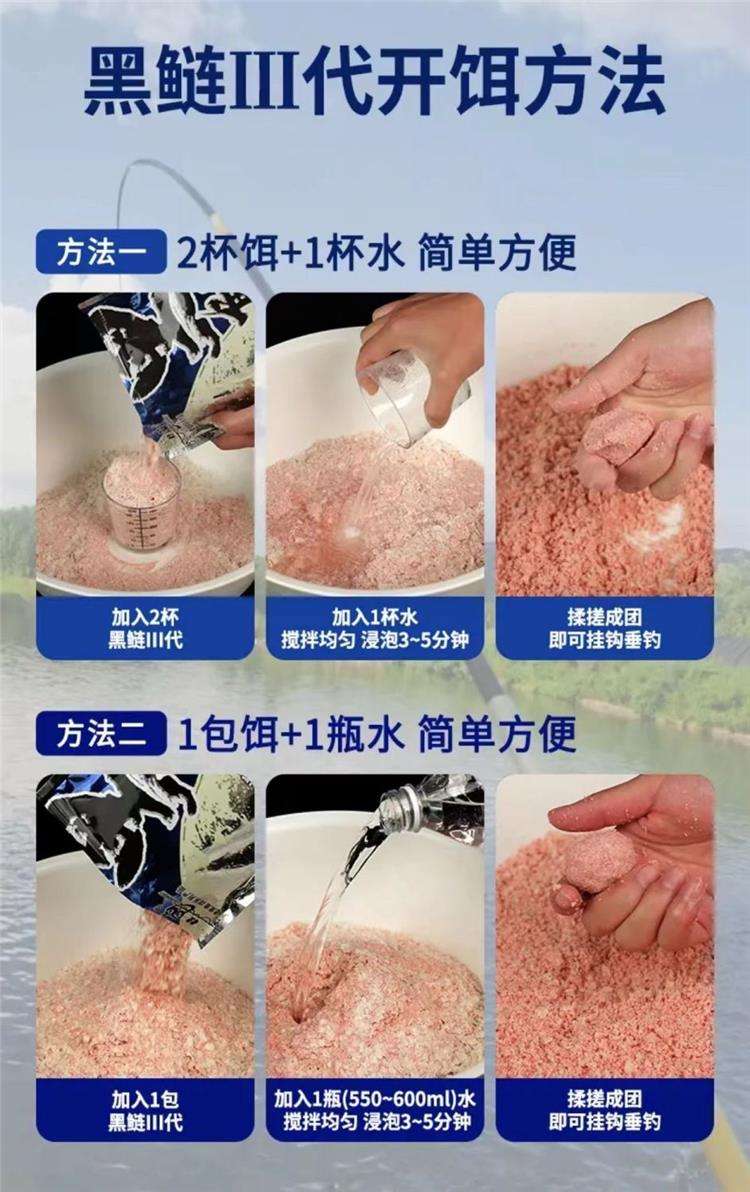 黑鲢III代开饵方法

方法一 2杯饵+1杯水 简单方便

加入2杯
黑鲢III代

加入1杯水
搅拌均匀 浸泡3~5分钟

揉搓成团
即可挂钩垂钓

方法二 1包饵+1瓶水 简单方便

加入1包
黑鲢III代

加入1瓶(550~600ml)水
搅拌均匀 浸泡3~5分钟

揉搓成团
即可挂钩垂钓