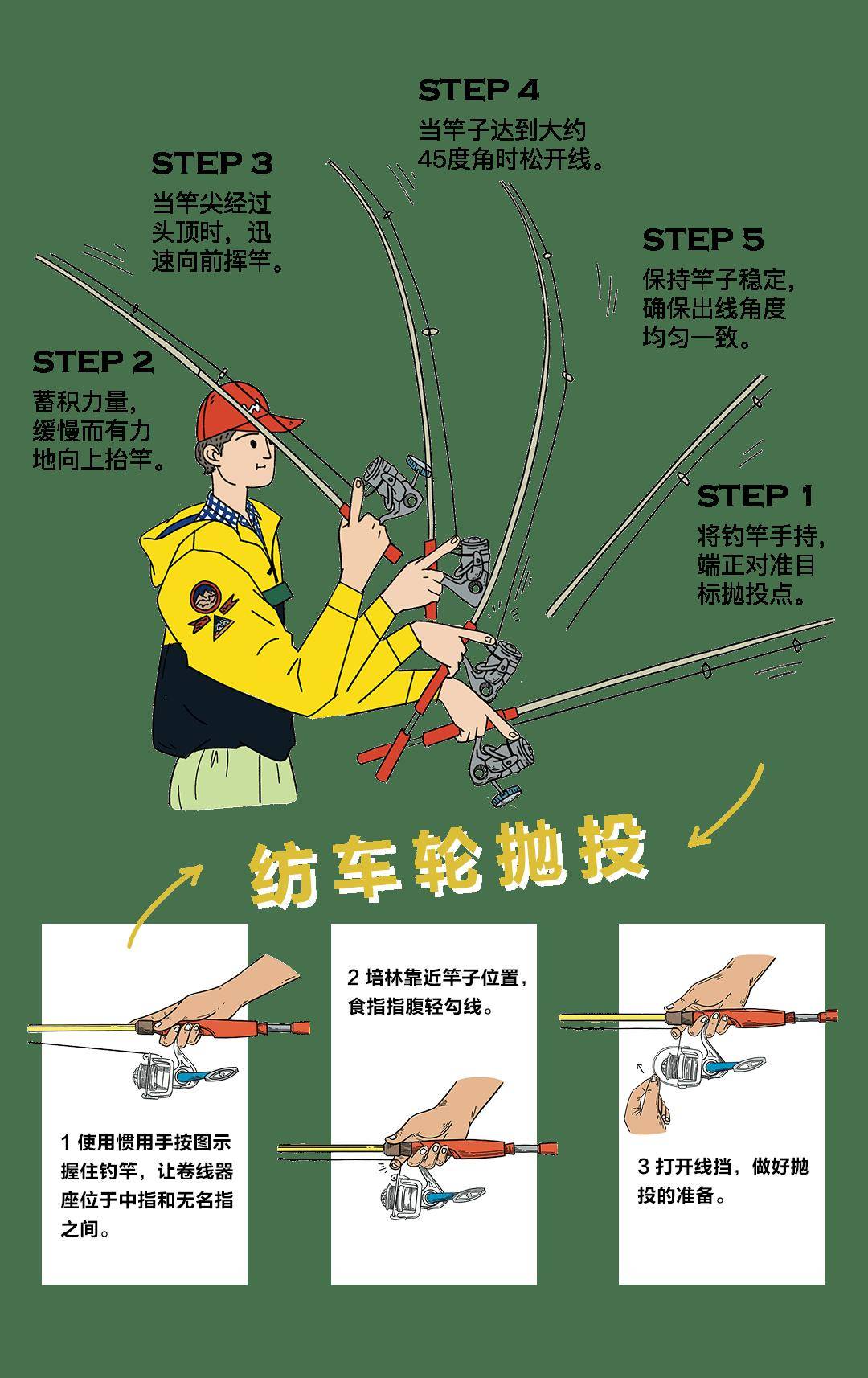 STEP 4
当竿子达到大约45度角时松开线。

STEP 3
当竿尖经过头顶时，迅速向前挥竿。

STEP 5
保持竿子稳定，确保出线角度均匀一致。

STEP 2
蓄积力量，缓慢而有力地向上抬竿。

STEP 1
将钓竿手持，端正对准目标抛投点。

纺车轮抛投

1 使用惯用手按图示握住钓竿，让卷线器座位于中指和无名指之间。

2 培林靠近竿子位置，食指指腹轻勾线。

3 打开线挡，做好抛投的准备。