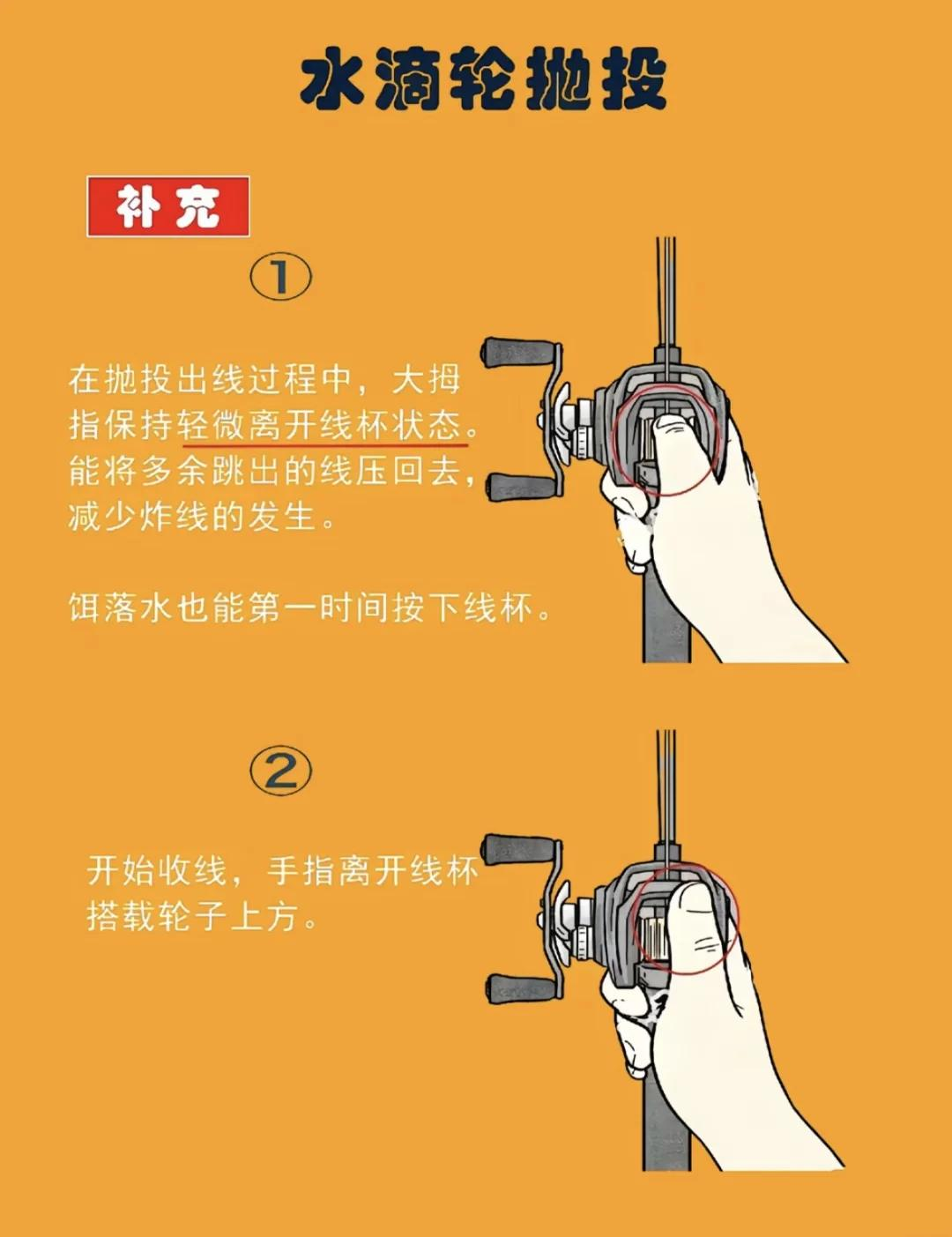 水滴轮抛投

补充

①

在抛投出线过程中，大拇指保持轻微离开线杯状态。能将多余跳出的线压回去，减少炸线的发生。

饵落水也能第一时间按下线杯。

②

开始收线，手指离开线杯搭载轮子上方。