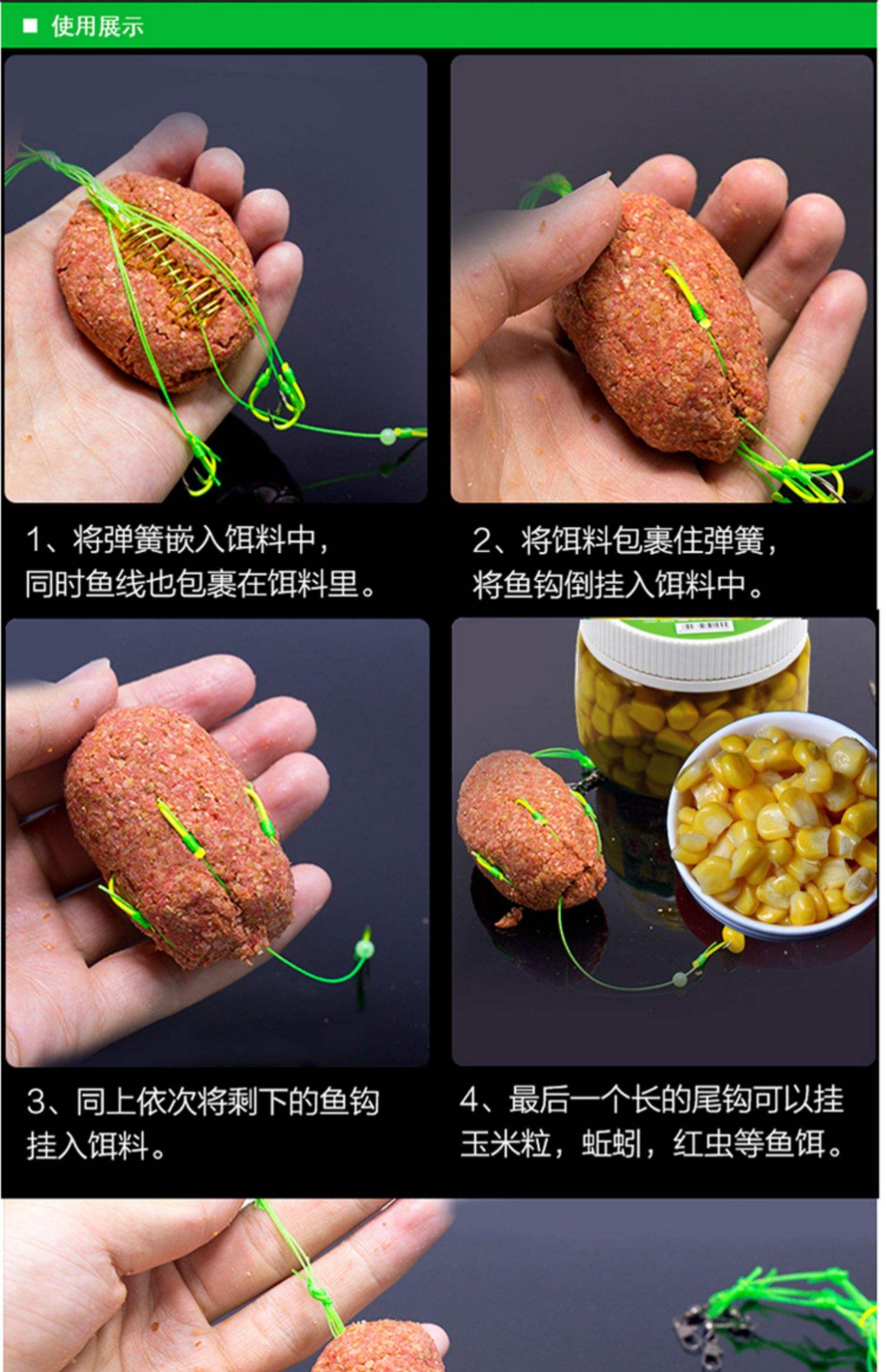 ■ 使用展示

1、将弹簧嵌入饵料中，同时鱼线也包裹在饵料里。

2、将饵料包裹住弹簧，将鱼钩倒挂入饵料中。

3、同上依次将剩下的鱼钩挂入饵料。

4、最后一个长的尾钩可以挂玉米粒，蚯蚓，红虫等鱼饵。