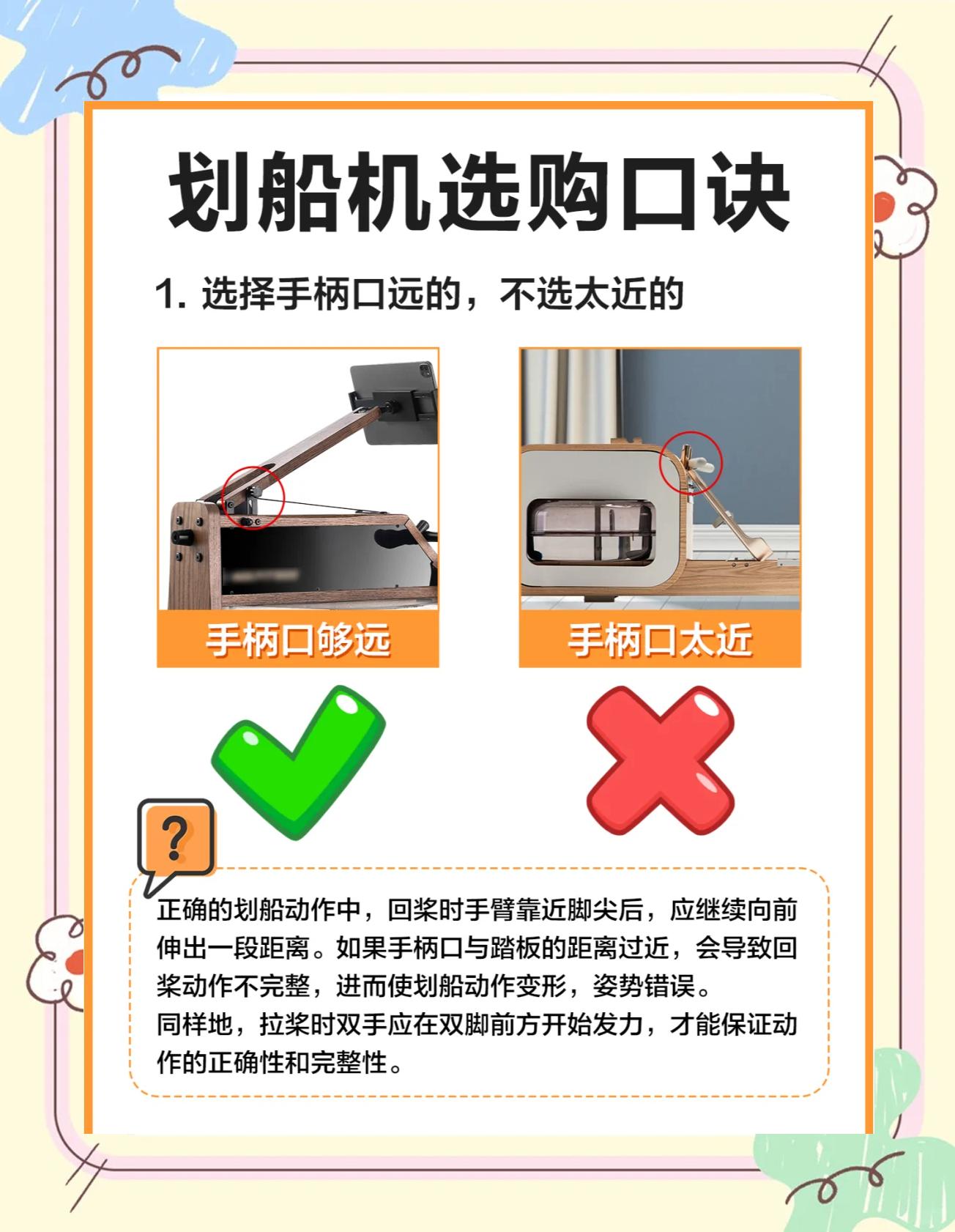 划船机选购口诀

1. 选择手柄口远的，不选太近的

手柄口够远

手柄口太近

?

正确的划船动作中，回桨时手臂靠近脚尖后，应继续向前伸出一段距离。如果手柄口与踏板的距离过近，会导致回桨动作不完整，进而使划船动作变形，姿势错误。
同样地，拉桨时双手应在双脚前方开始发力，才能保证动作的正确性和完整性。