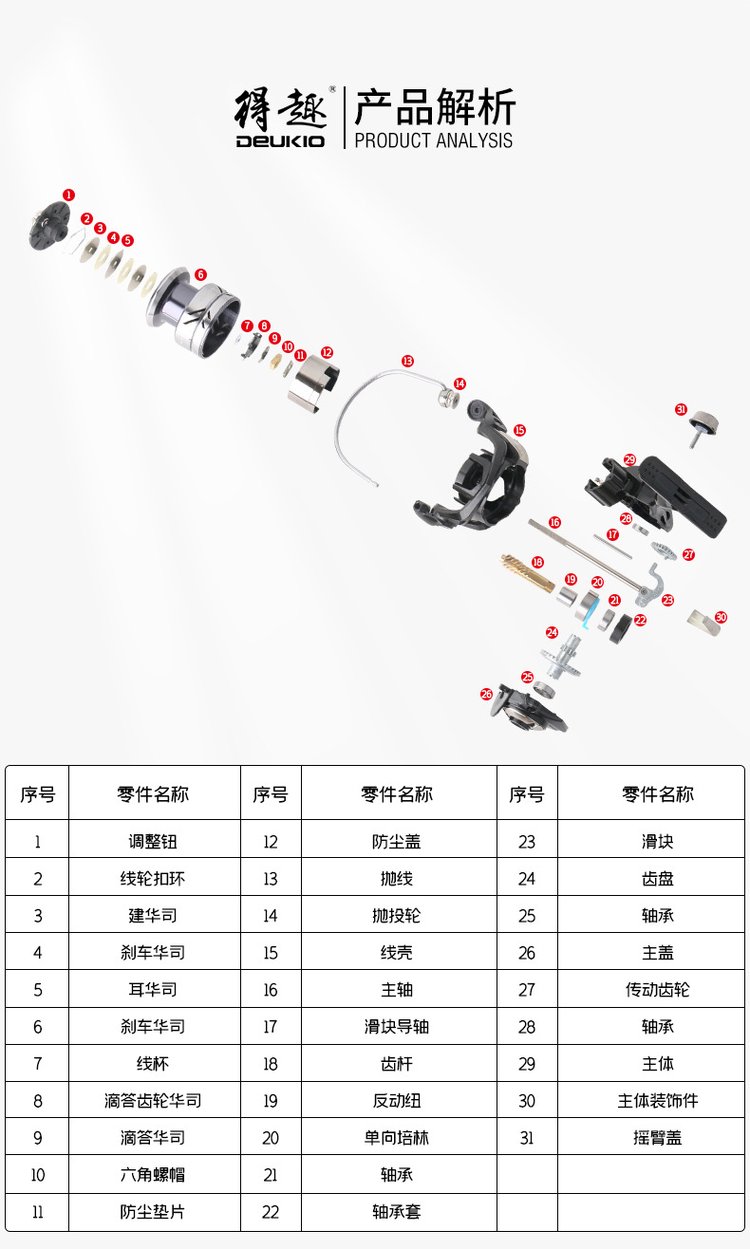 得趣®
DEUKIO
产品解析
PRODUCT ANALYSIS

1 2 3 4 5 6 7 8 9 10 11 12 13 14 15 16 17 18 19 20 21 22 23 24 25 26 27 28 29 30 31

| 序号 | 零件名称 | 序号 | 零件名称 | 序号 | 零件名称 |
|---|---|---|---|---|---|
| 1 | 调整钮 | 12 | 防尘盖 | 23 | 滑块 |
| 2 | 线轮扣环 | 13 | 抛线 | 24 | 齿盘 |
| 3 | 建华司 | 14 | 抛投轮 | 25 | 轴承 |
| 4 | 刹车华司 | 15 | 线壳 | 26 | 主盖 |
| 5 | 耳华司 | 16 | 主轴 | 27 | 传动齿轮 |
| 6 | 刹车华司 | 17 | 滑块导轴 | 28 | 轴承 |
| 7 | 线杯 | 18 | 齿杆 | 29 | 主体 |
| 8 | 滴答齿轮华司 | 19 | 反动纽 | 30 | 主体装饰件 |
| 9 | 滴答华司 | 20 | 单向培林 | 31 | 摇臂盖 |
| 10 | 六角螺帽 | 21 | 轴承 | | |
| 11 | 防尘垫片 | 22 | 轴承套 | | |