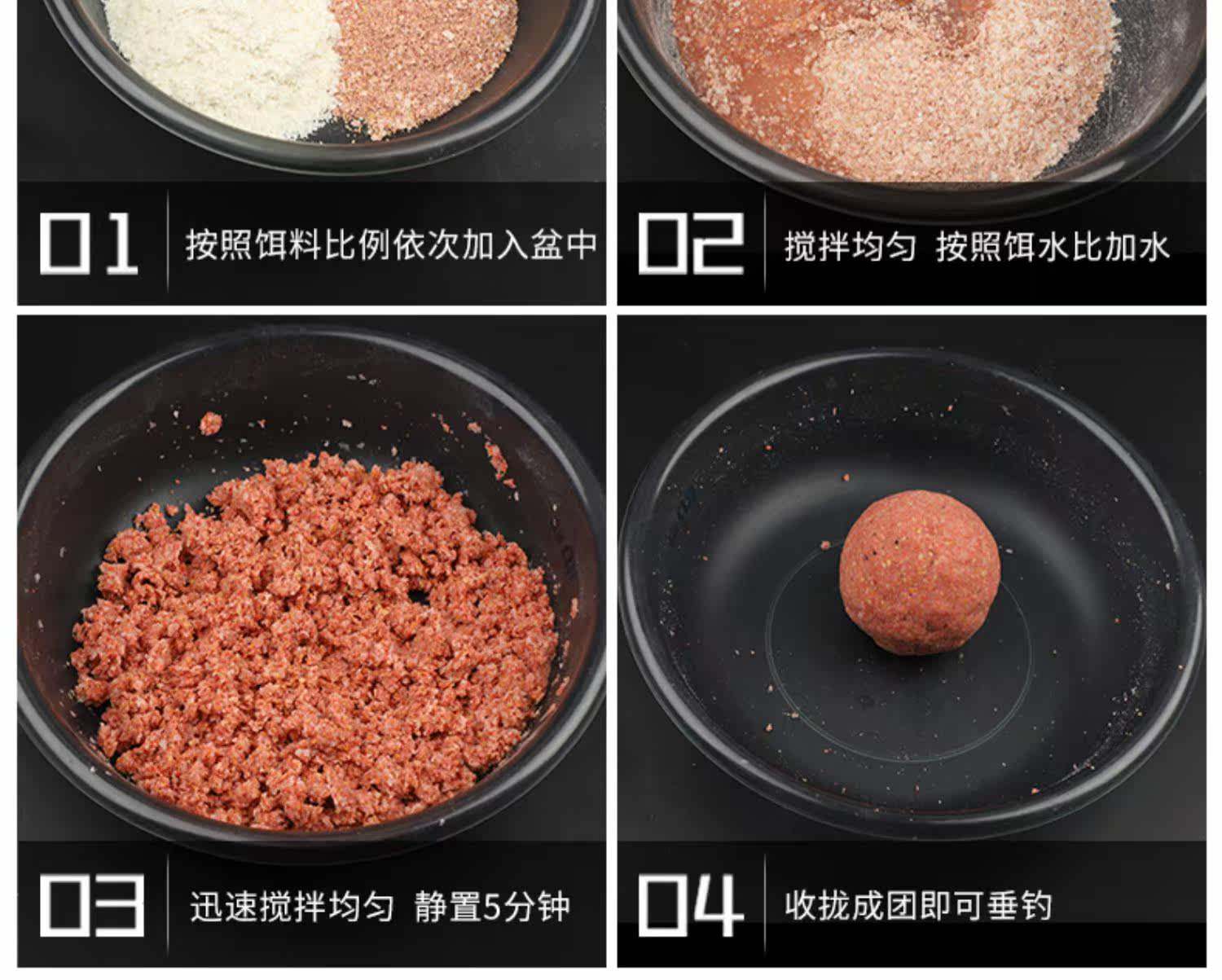 01 按照饵料比例依次加入盆中

02 搅拌均匀 按照饵水比加水

03 迅速搅拌均匀 静置5分钟

04 收拢成团即可垂钓