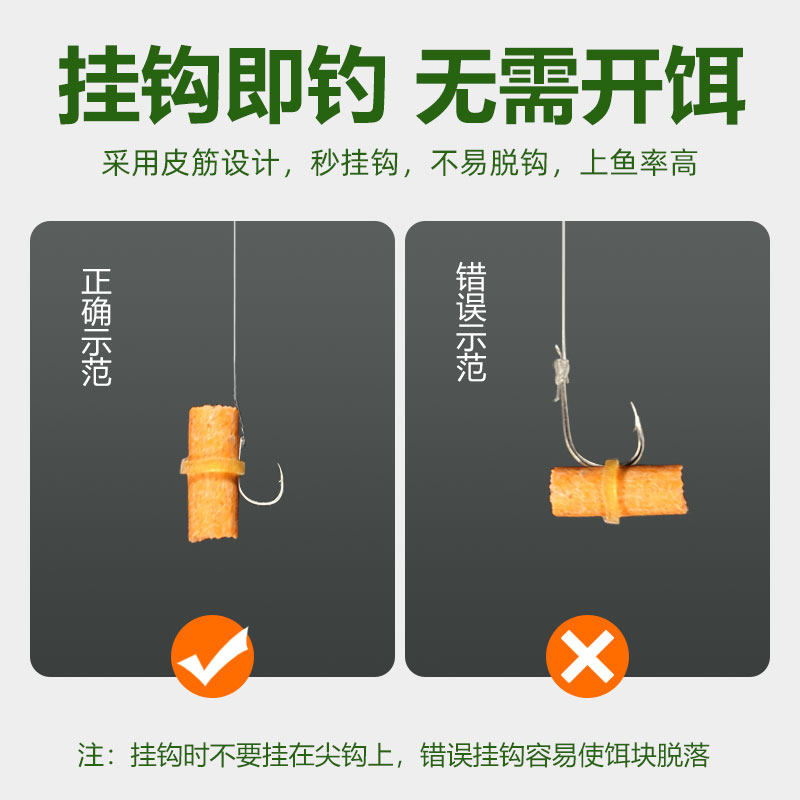 挂钩即钓 无需开饵

采用皮筋设计，秒挂钩，不易脱钩，上鱼率高

正确示范

错误示范

注：挂钩时不要挂在尖钩上，错误挂钩容易使饵块脱落