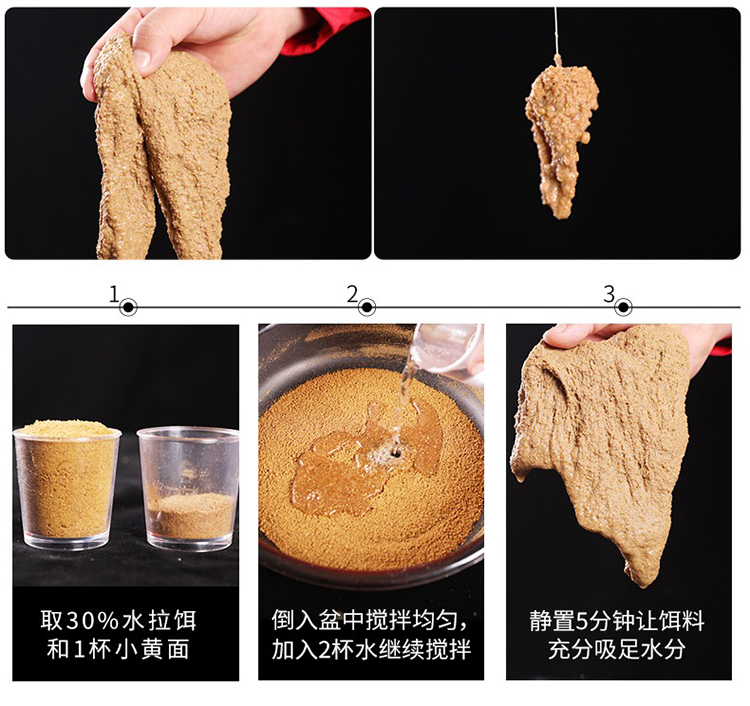 1

2

3

取30%水拉饵
和1杯小黄面

倒入盆中搅拌均匀，
加入2杯水继续搅拌

静置5分钟让饵料
充分吸足水分