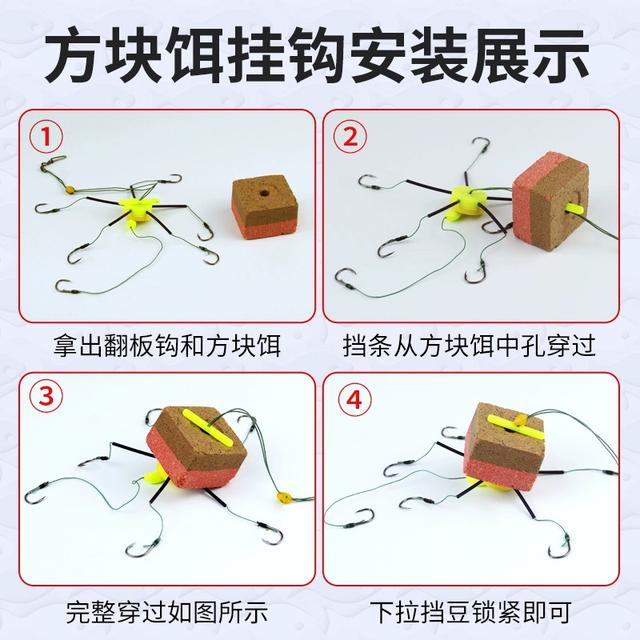 方块饵挂钩安装展示

①

拿出翻板钩和方块饵

②

挡条从方块饵中孔穿过

③

完整穿过如图所示

④

下拉挡豆锁紧即可