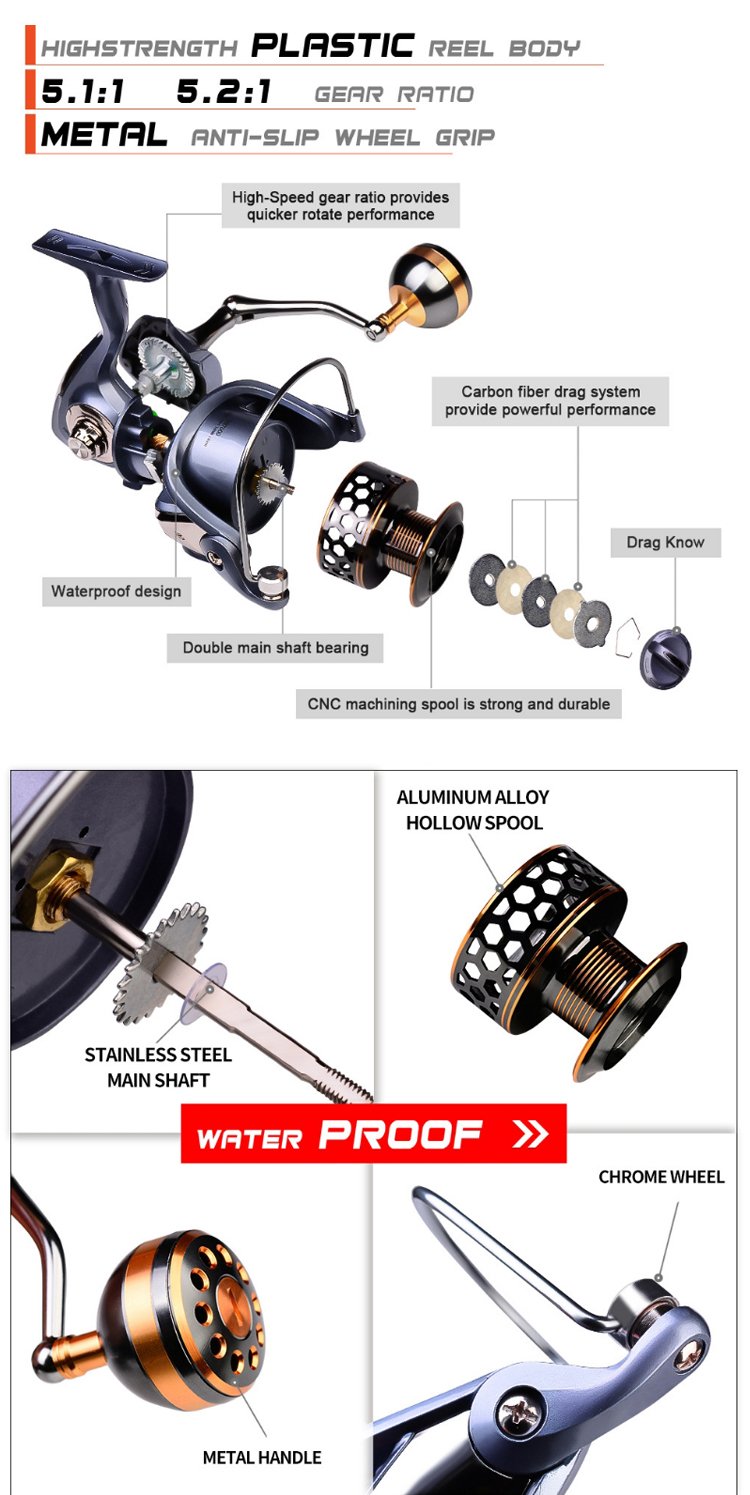 HIGHSTRENGTH PLASTIC REEL BODY
5.1:1 5.2:1 GEAR RATIO
METAL ANTI-SLIP WHEEL GRIP

High-Speed gear ratio provides quicker rotate performance

Carbon fiber drag system provide powerful performance

Drag Know

Waterproof design

Double main shaft bearing

CNC machining spool is strong and durable

ALUMINUM ALLOY HOLLOW SPOOL

STAINLESS STEEL MAIN SHAFT

WATER PROOF »

CHROME WHEEL

METAL HANDLE