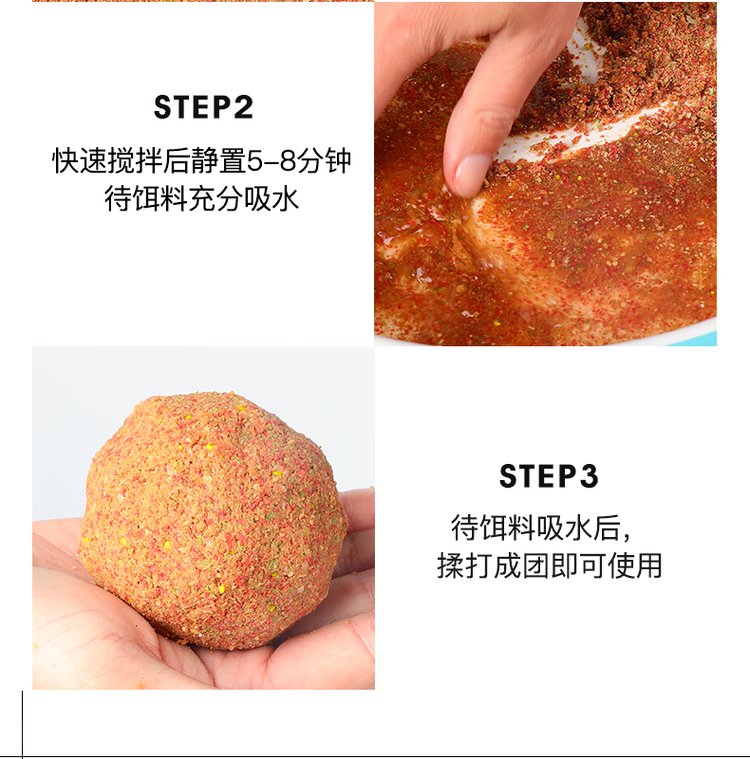 STEP2

快速搅拌后静置5–8分钟
待饵料充分吸水

STEP3

待饵料吸水后,
揉打成团即可使用