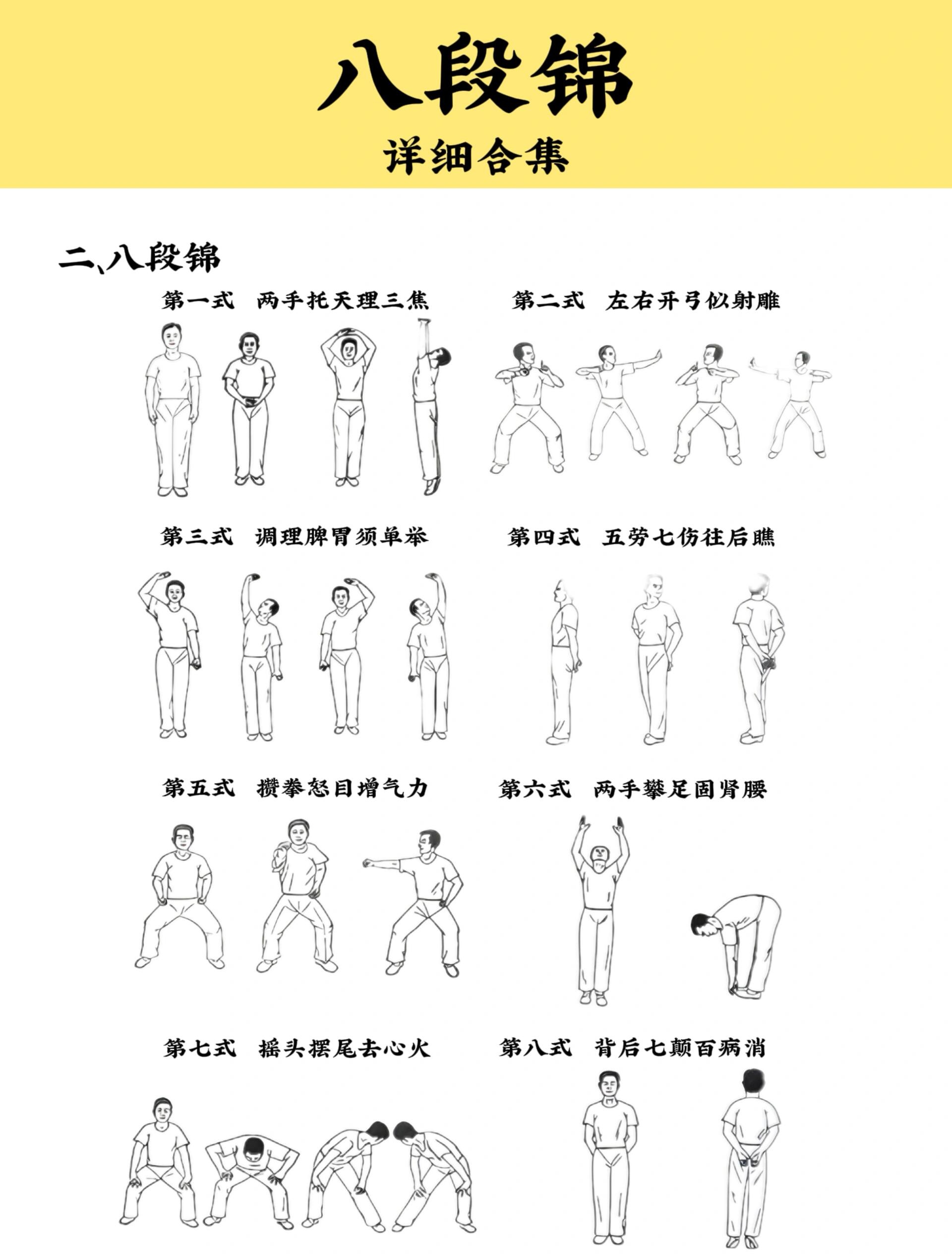 八段锦

详细合集

二、八段锦

第一式 两手托天理三焦

第二式 左右开弓似射雕

第三式 调理脾胃须单举

第四式 五劳七伤往后瞧

第五式 攒拳怒目增气力

第六式 两手攀足固肾腰

第七式 摇头摆尾去心火

第八式 背后七颠百病消