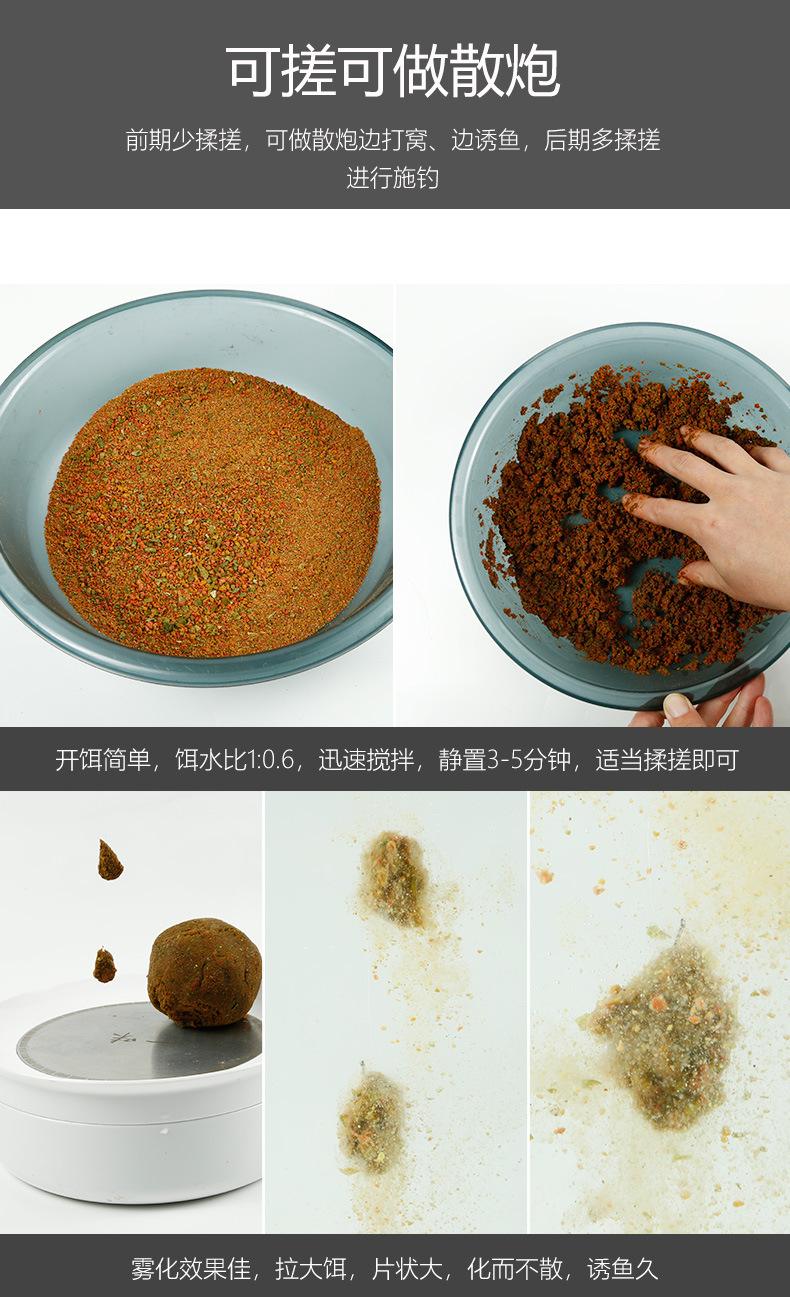 可搓可做散炮

前期少揉搓，可做散炮边打窝、边诱鱼，后期多揉搓进行施钓

开饵简单，饵水比1:0.6，迅速搅拌，静置3-5分钟，适当揉搓即可

雾化效果佳，拉大饵，片状大，化而不散，诱鱼久