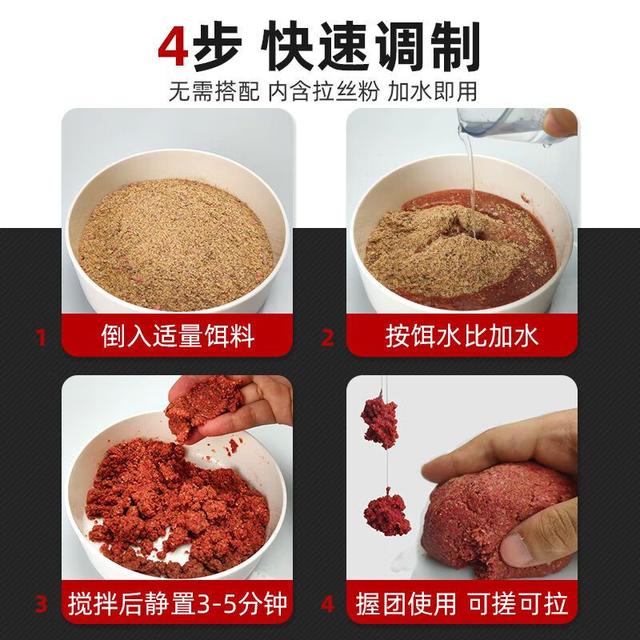 4步 快速调制

无需搭配 内含拉丝粉 加水即用

1 倒入适量饵料

2 按饵水比加水

3 搅拌后静置3-5分钟

4 握团使用 可搓可拉