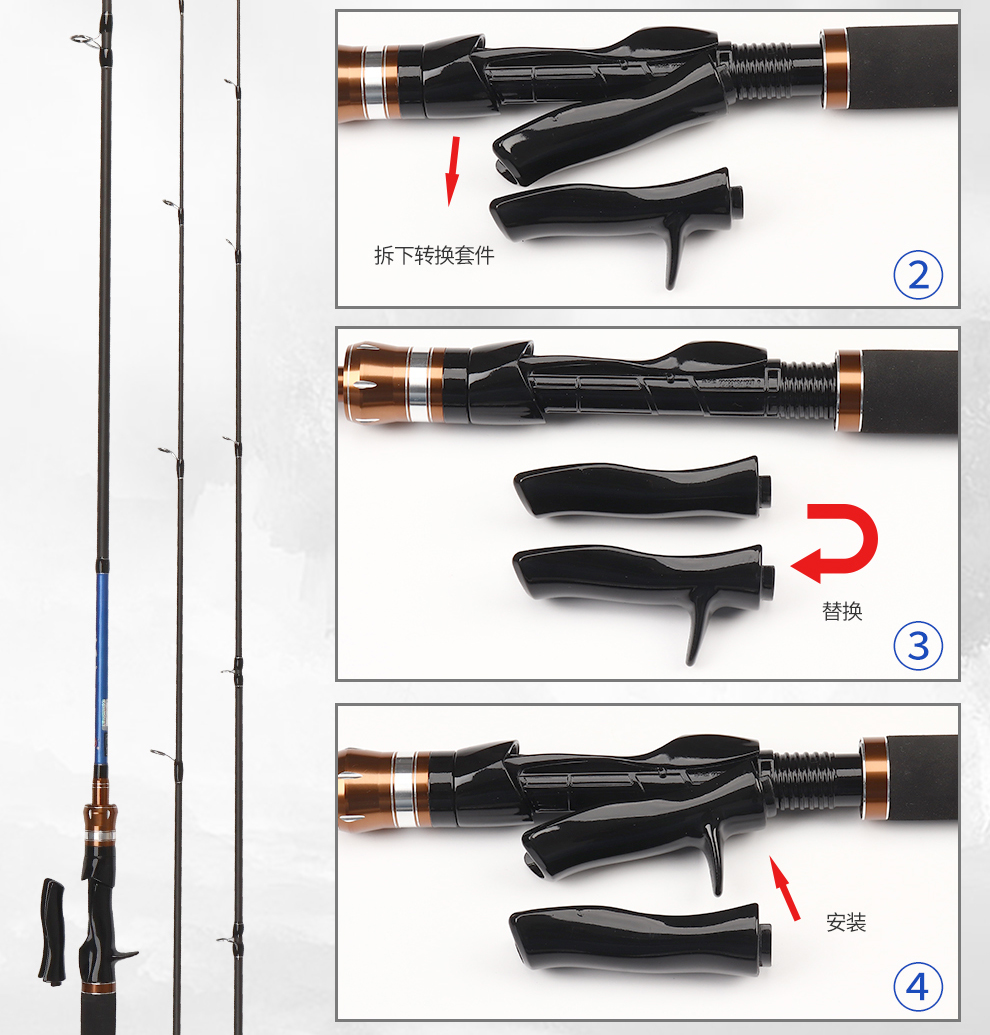 拆下转换套件

②

替换

③

安装

④