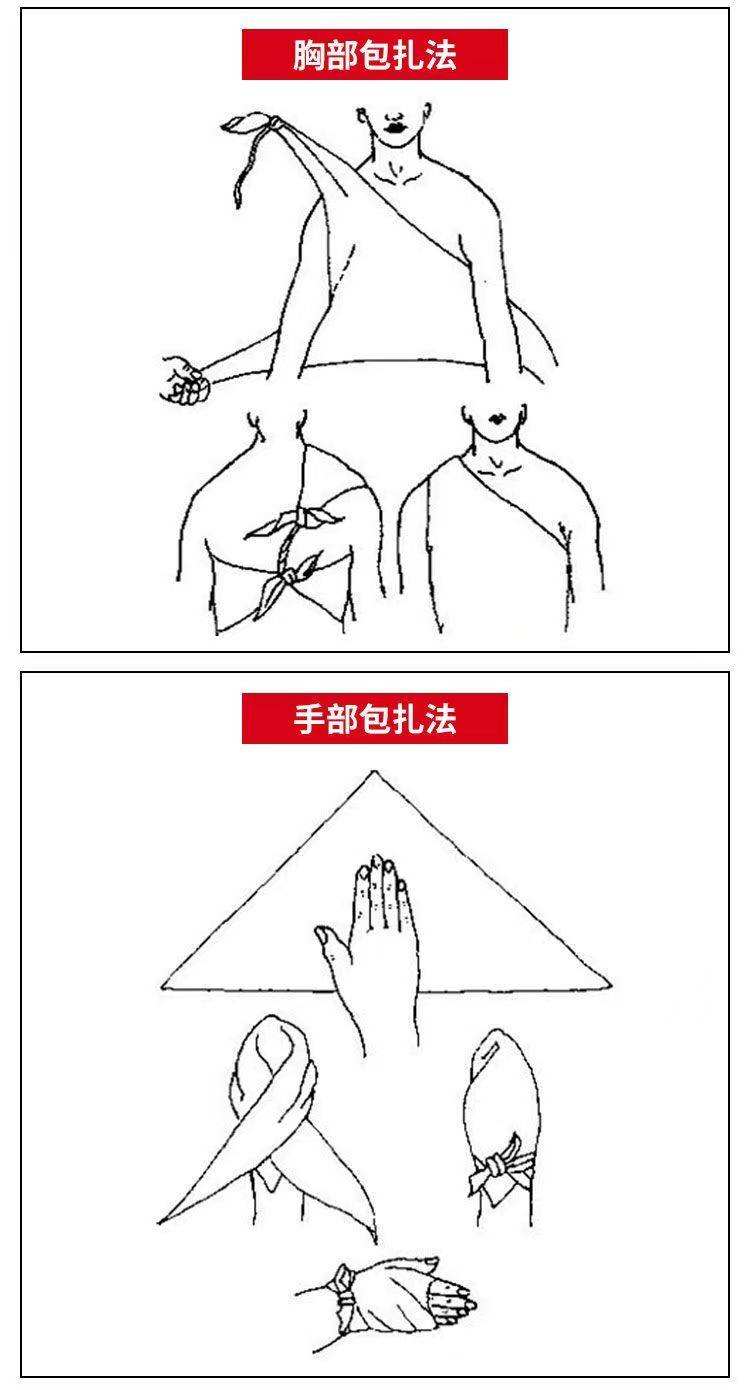 胸部包扎法

手部包扎法