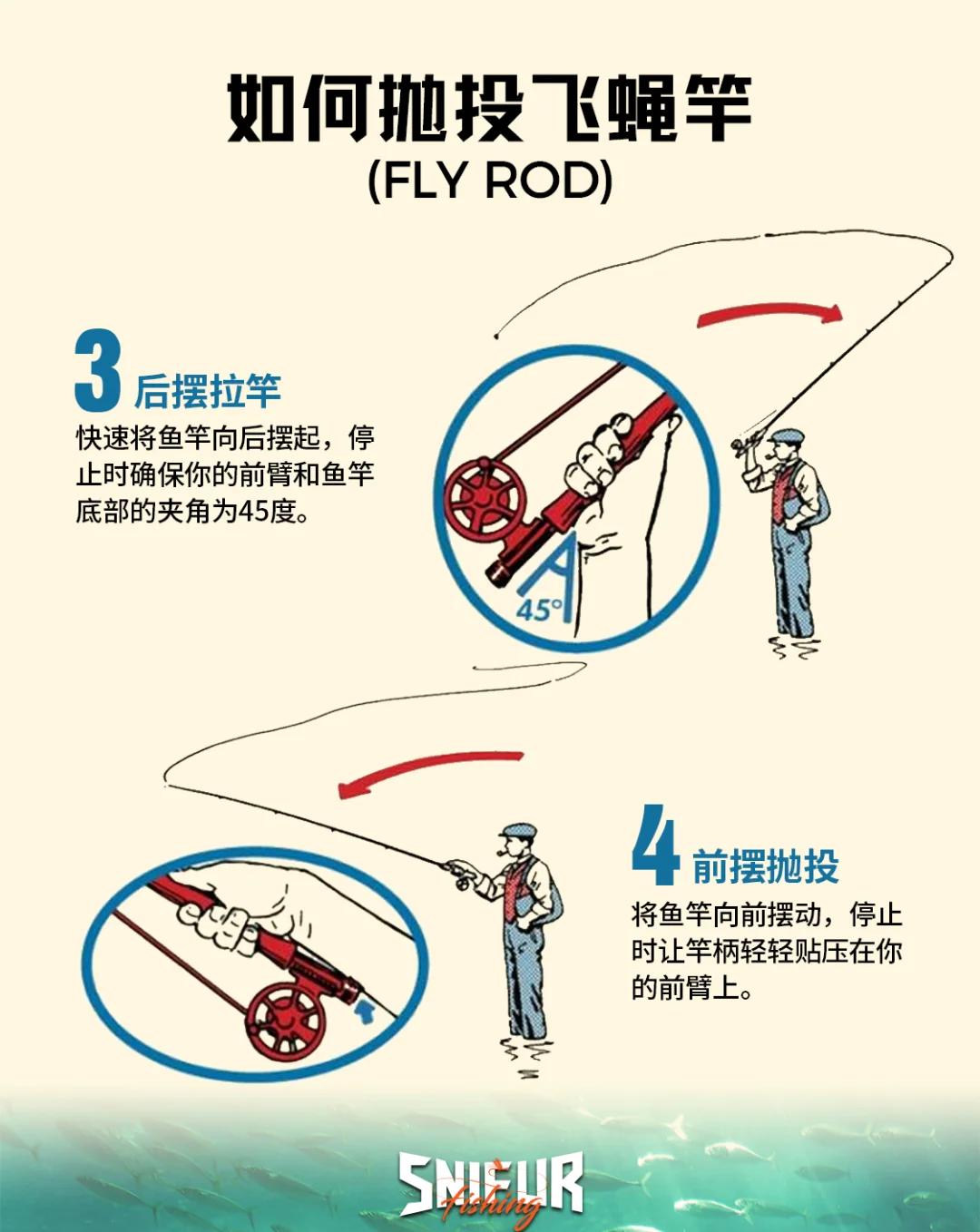 如何抛投飞蝇竿
(FLY ROD)

3 后摆拉竿
快速将鱼竿向后摆起，停止时确保你的前臂和鱼竿底部的夹角为45度。

45°

4 前摆抛投
将鱼竿向前摆动，停止时让竿柄轻轻贴压在你的前臂上。

SNIEUR fishing