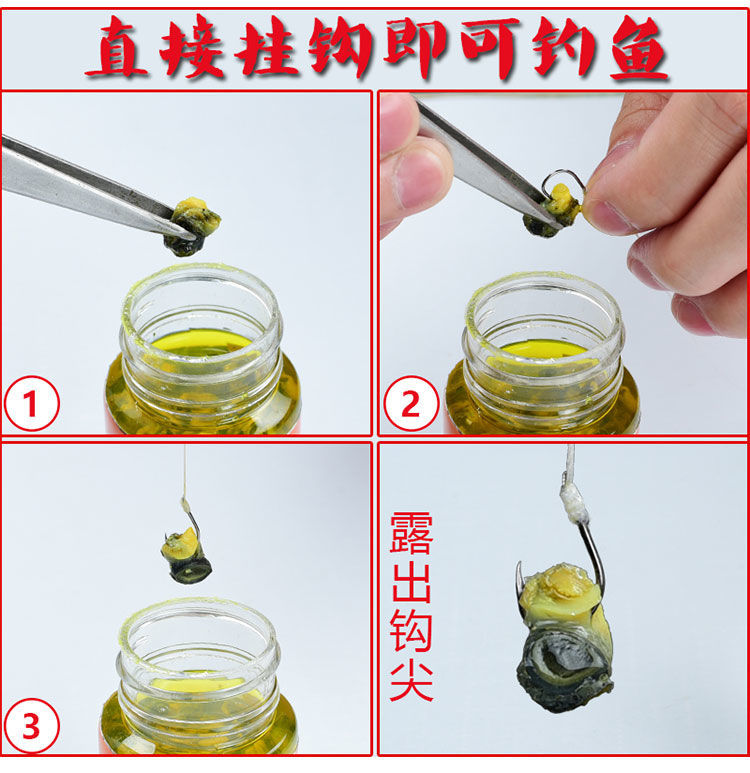 直接挂钩即可钓鱼

1

2

3

露出钩尖