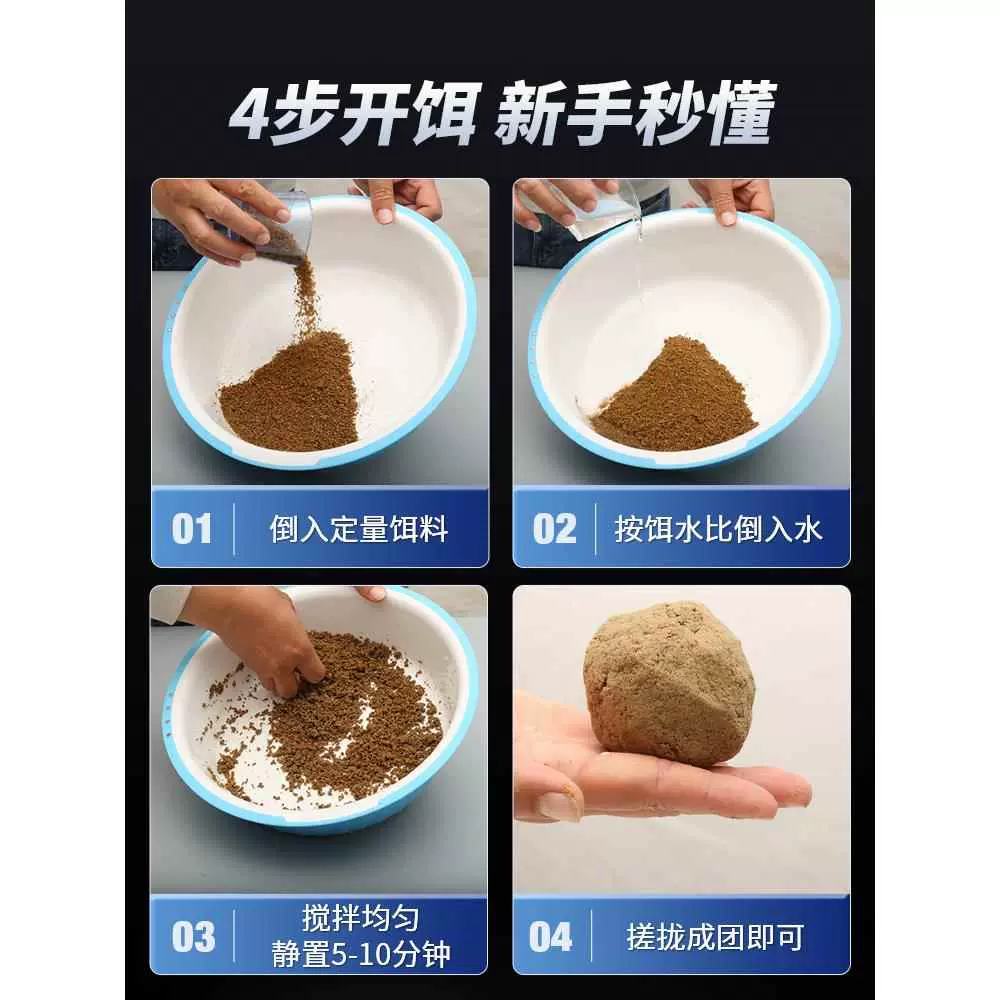 4步开饵 新手秒懂

01 倒入定量饵料

02 按饵水比倒入水

03 搅拌均匀 静置5-10分钟

04 搓拢成团即可