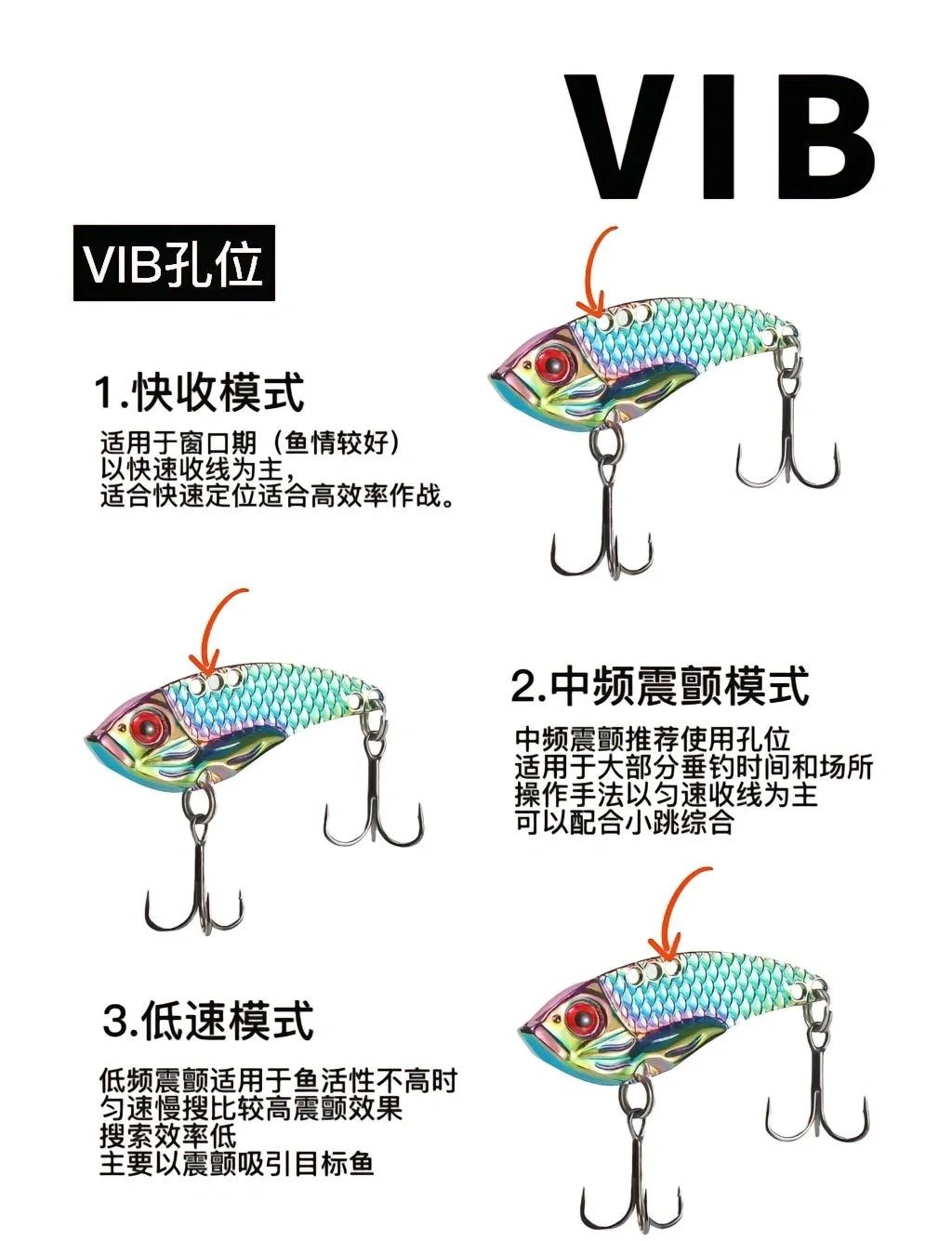 VIB

VIB孔位

1.快收模式

适用于窗口期（鱼情较好）
以快速收线为主，
适合快速定位适合高效率作战。

2.中频震颤模式

中频震颤推荐使用孔位
适用于大部分垂钓时间和场所
操作手法以匀速收线为主
可以配合小跳综合

3.低速模式

低频震颤适用于鱼活性不高时
匀速慢搜比较高震颤效果
搜索效率低
主要以震颤吸引目标鱼