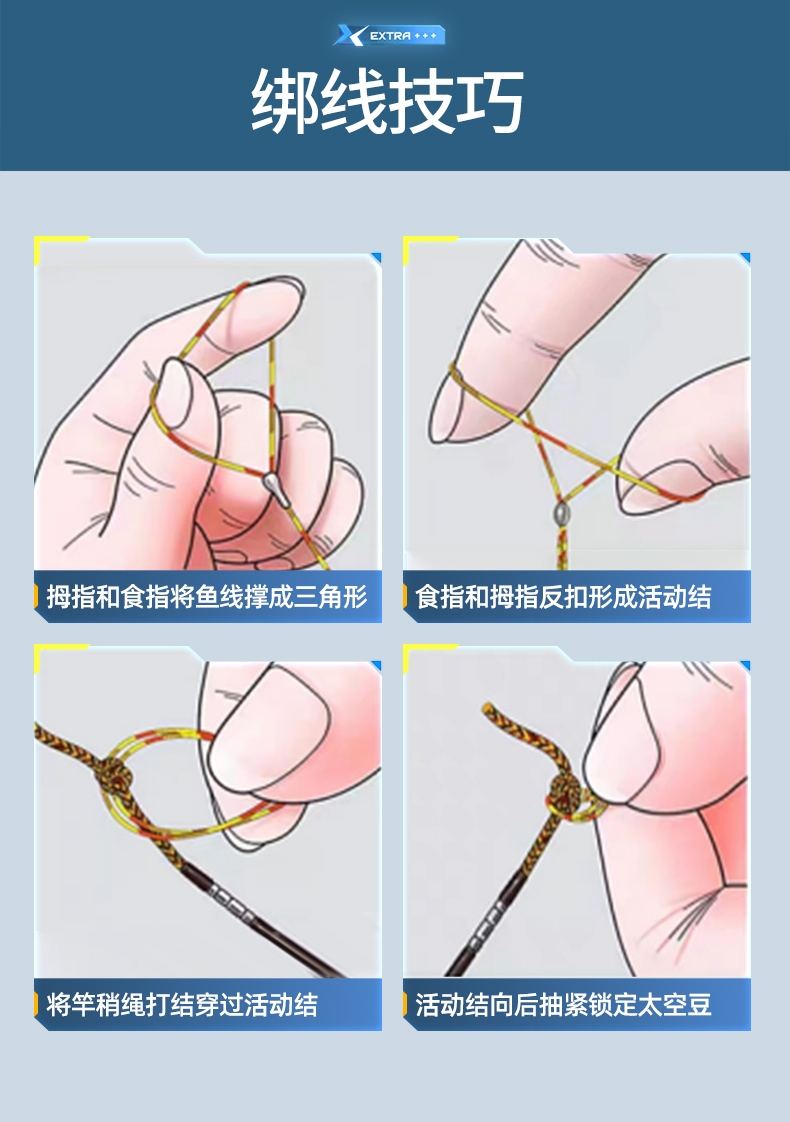 EXTRA +++

绑线技巧

拇指和食指将鱼线撑成三角形

食指和拇指反扣形成活动结

将竿稍绳打结穿过活动结

活动结向后抽紧锁定太空豆