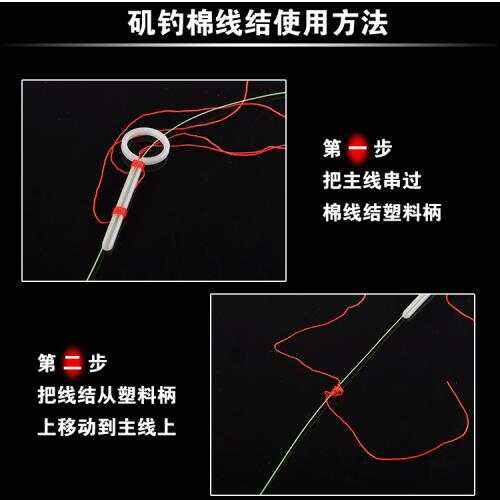 矶钓棉线结使用方法

第一步
把主线串过
棉线结塑料柄

第二步
把线结从塑料柄
上移动到主线上