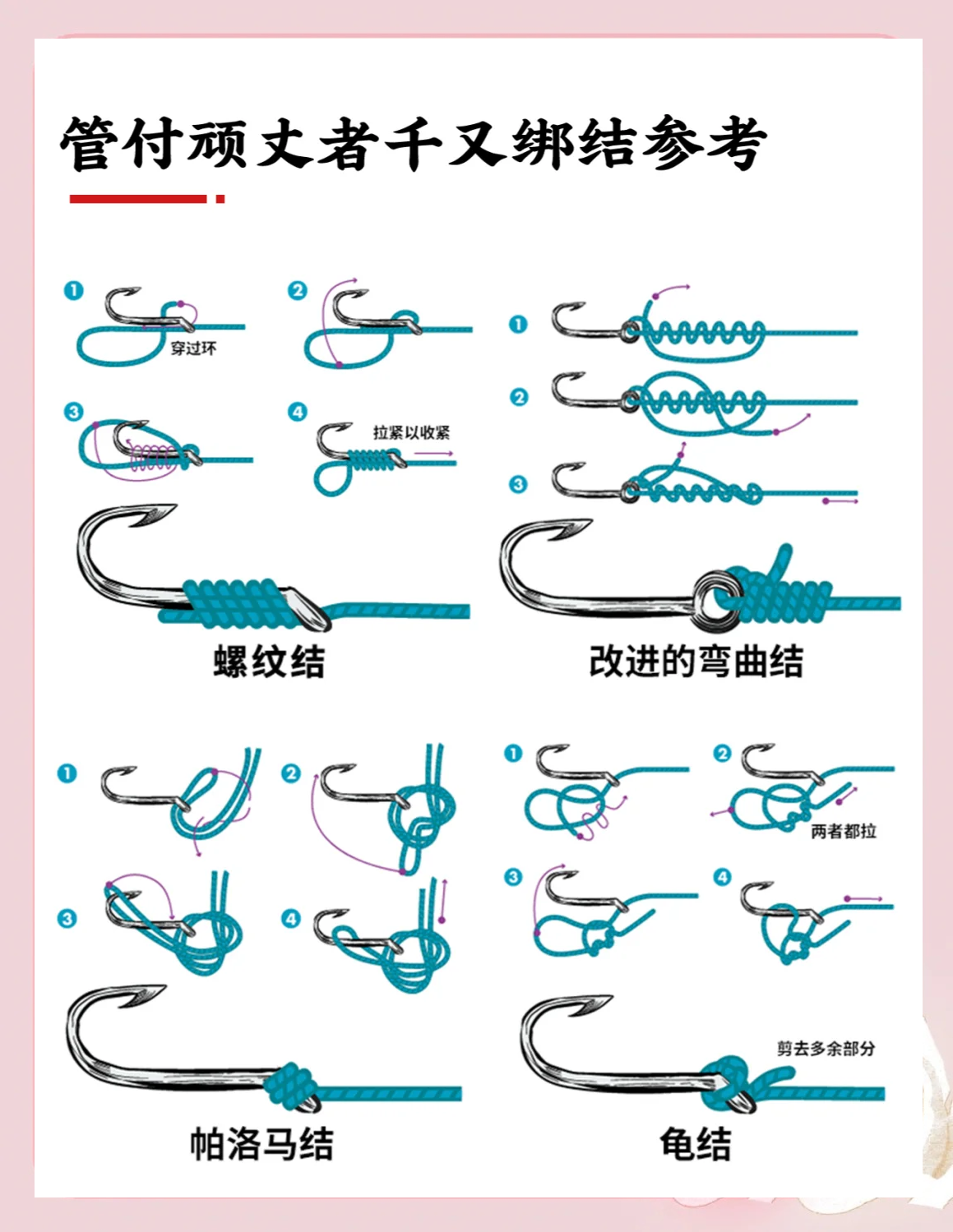 管付顽丈者千又绑结参考

1
穿过环
2
3
4
拉紧以收紧
螺纹结

1
2
3
改进的弯曲结

1
2
3
4
帕洛马结

1
2
两者都拉
3
4
剪去多余部分
龟结