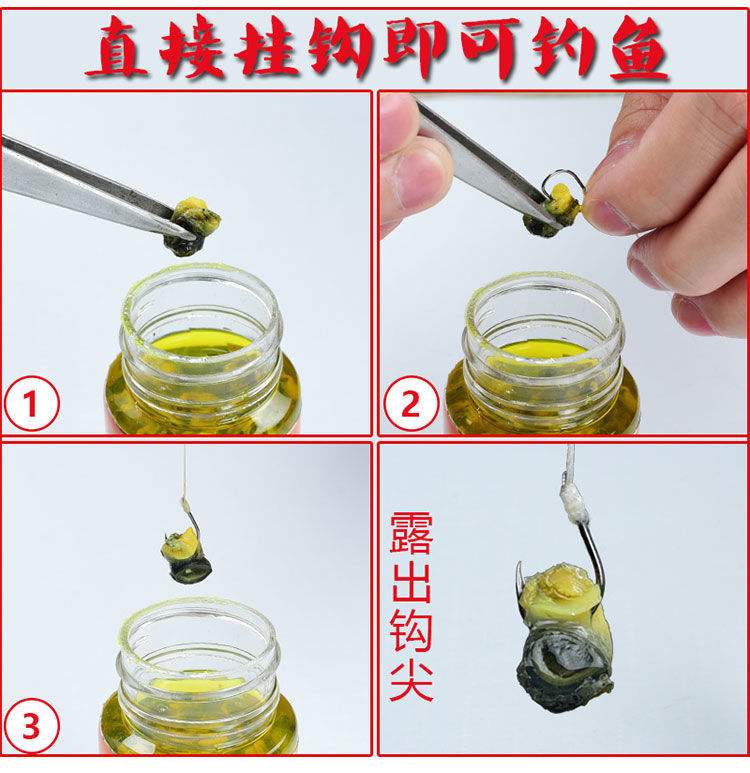 直接挂钩即可钓鱼

1

2

3

露出钩尖