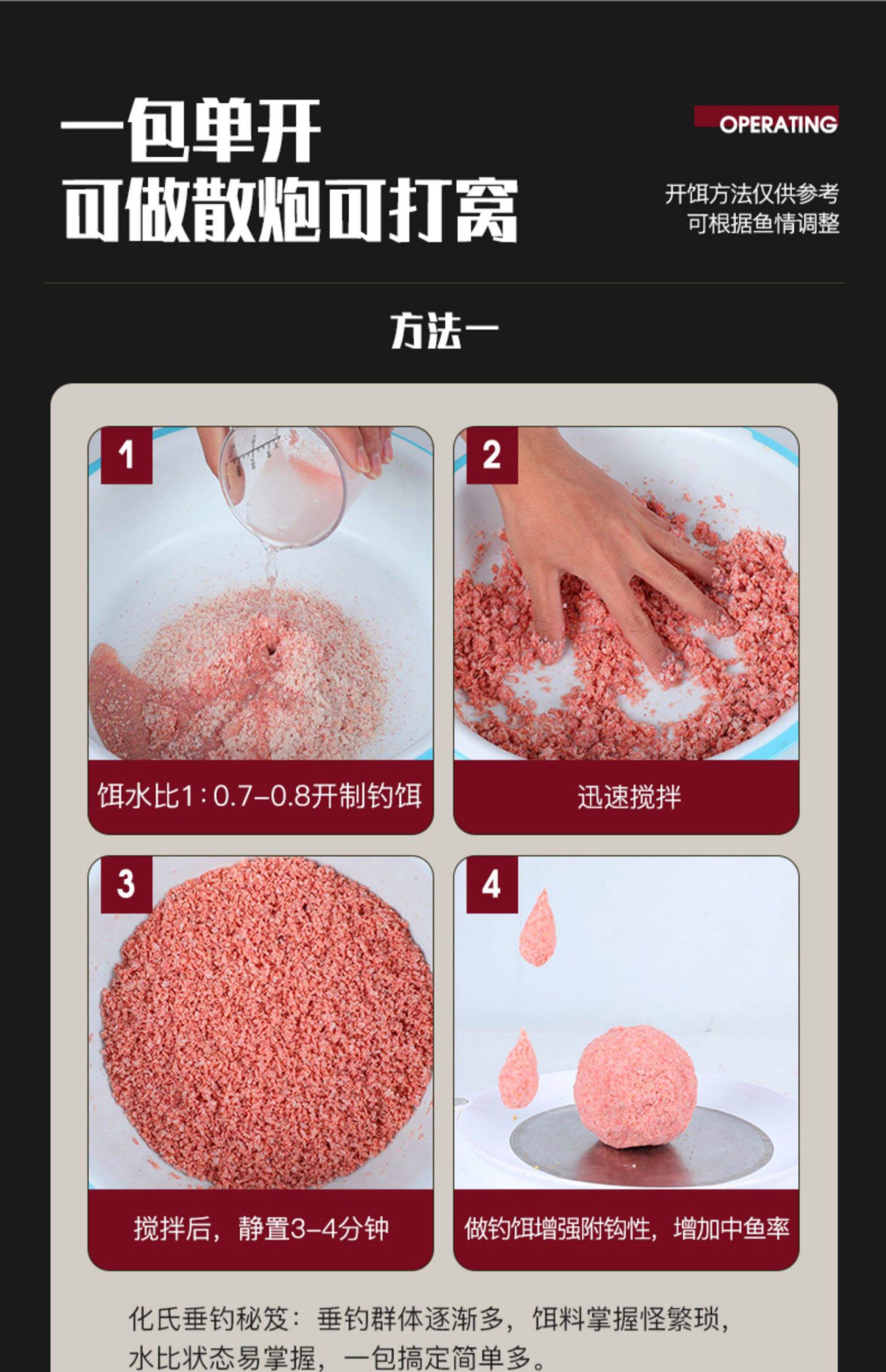 一包单开
可做散炮可打窝

OPERATING

开饵方法仅供参考
可根据鱼情调整

方法一

1

饵水比1：0.7–0.8开制钓饵

2

迅速搅拌

3

搅拌后，静置3–4分钟

4

做钓饵增强附钩性，增加中鱼率

化氏垂钓秘笈：垂钓群体逐渐多，饵料掌握怪繁琐，水比状态易掌握，一包搞定简单多。