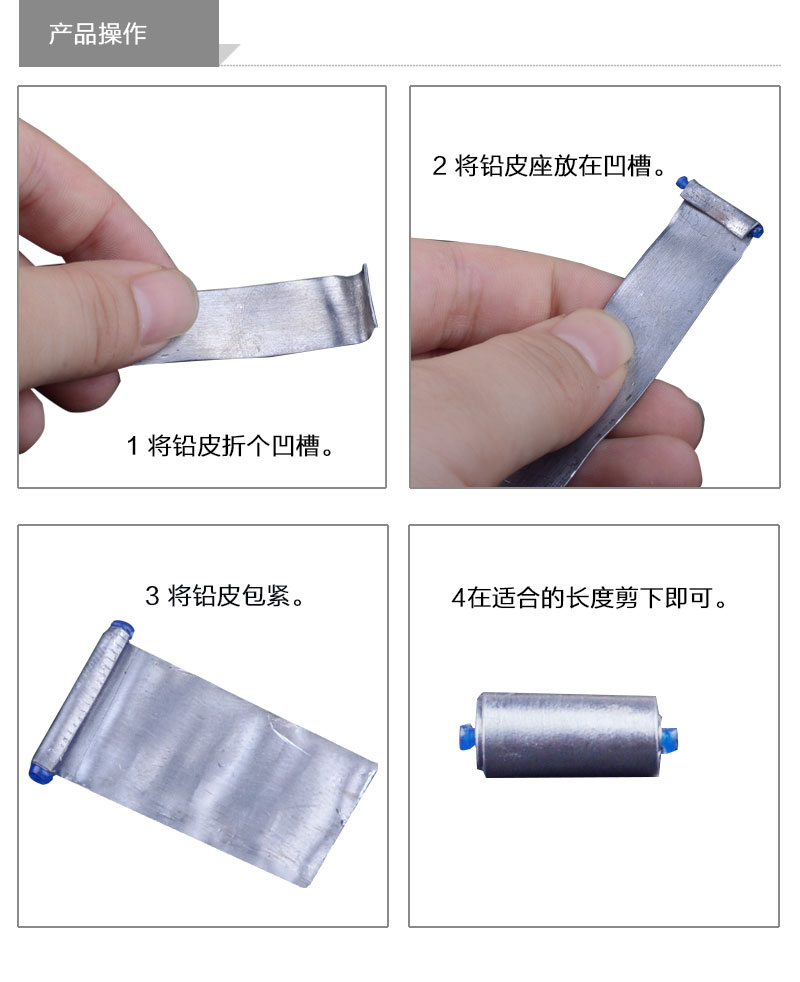 产品操作

1 将铅皮折个凹槽。

2 将铅皮座放在凹槽。

3 将铅皮包紧。

4在适合的长度剪下即可。