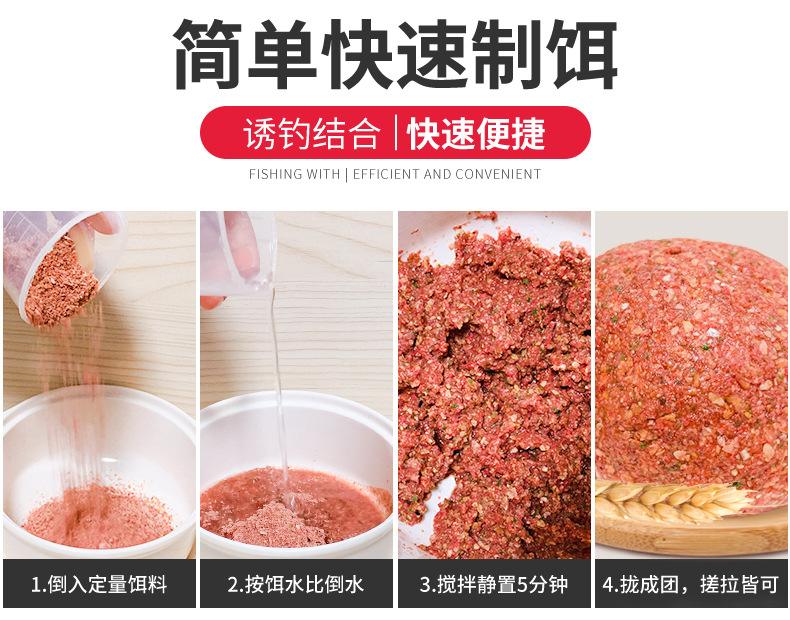 简单快速制饵

诱钓结合 | 快速便捷

FISHING WITH | EFFICIENT AND CONVENIENT

1.倒入定量饵料

2.按饵水比倒水

3.搅拌静置5分钟

4.拢成团，搓拉皆可