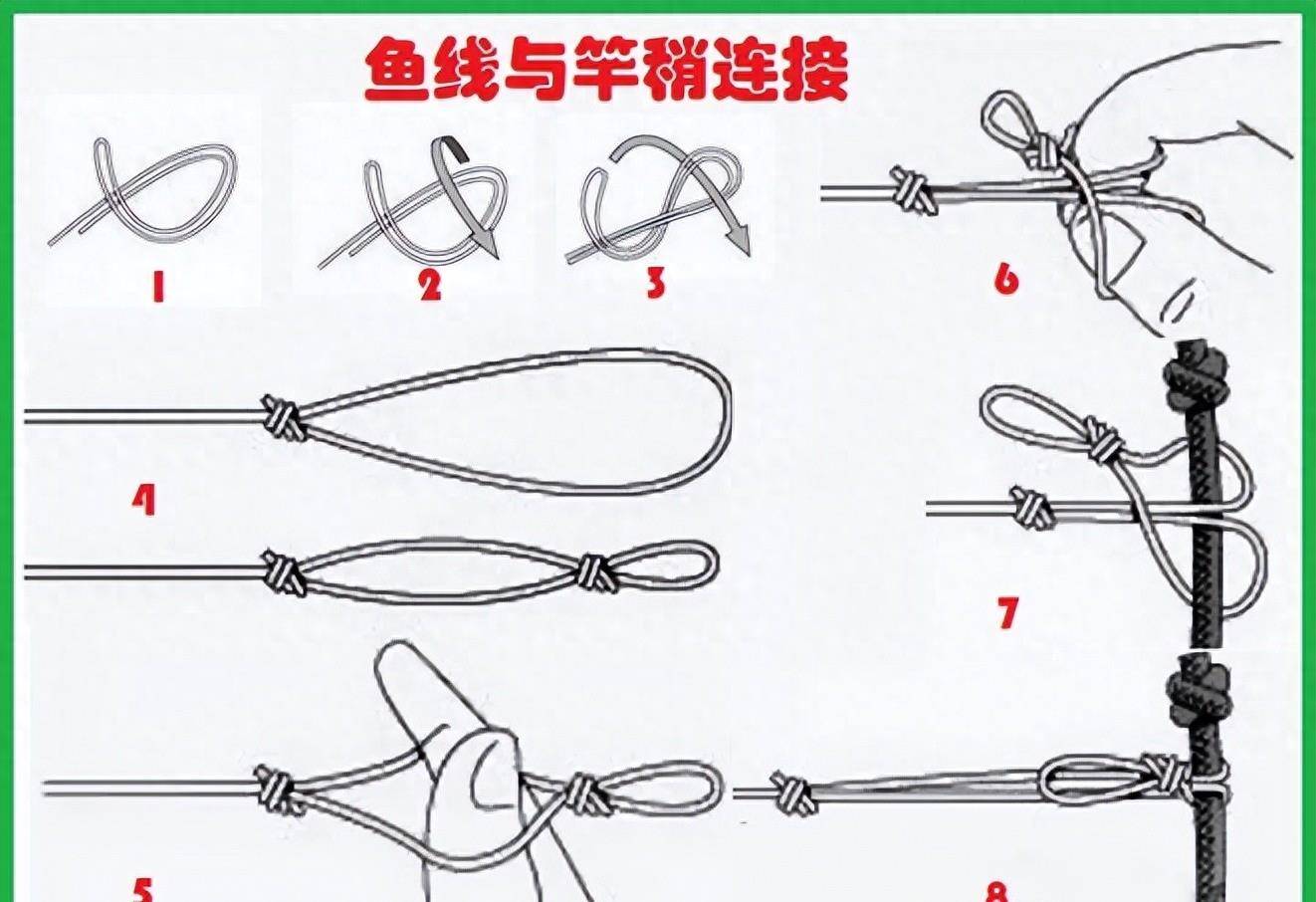 鱼线与竿稍连接

1

2

3

6

4

7

5

8