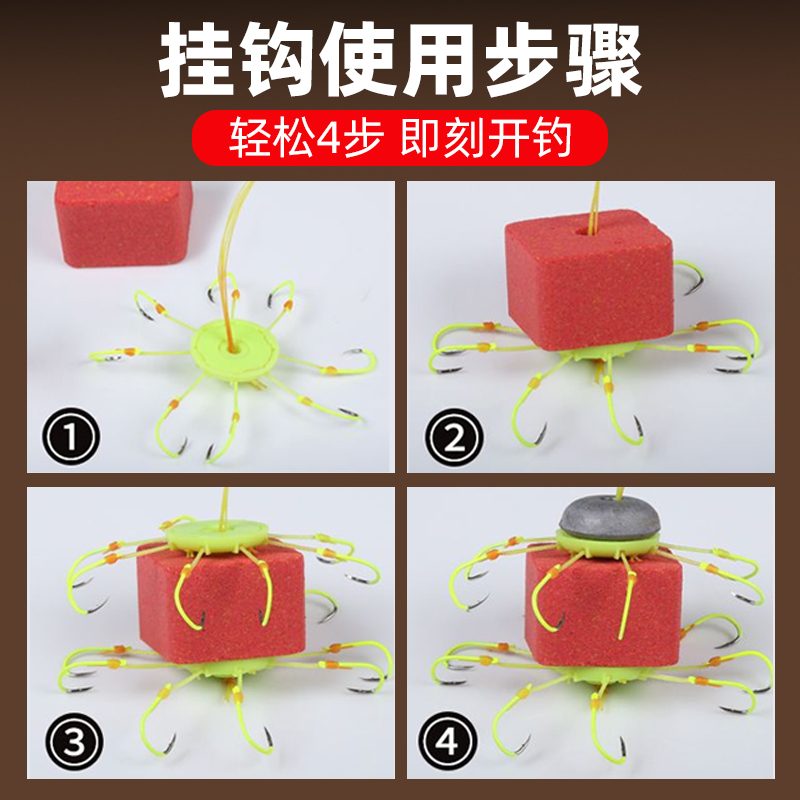 挂钩使用步骤

轻松4步 即刻开钓

①

②

③

④